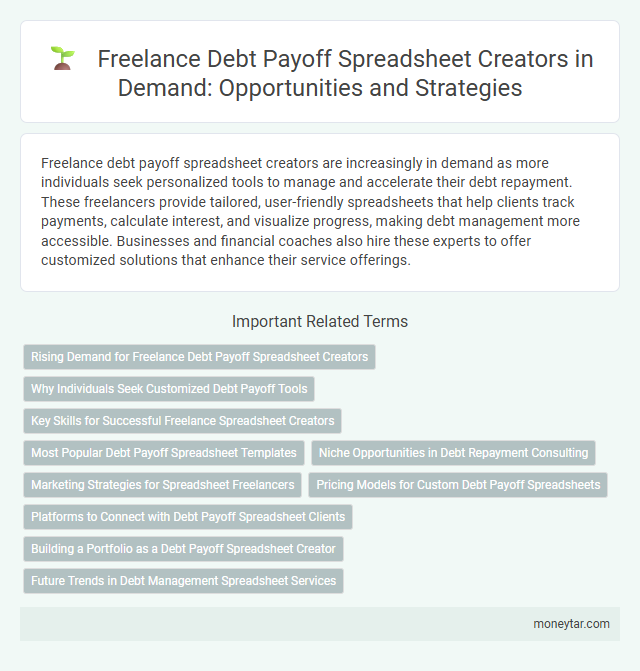 Freelance Debt Payoff Spreadsheet Creators in Demand: Opportunities and Strategies

Freelance debt payoff spreadsheet creators are increasingly in demand as more individuals seek personalized tools to manage and accelerate their debt repayment. These freelancers provide tailored, user-friendly spreadsheets that help clients track payments, calculate interest, and visualize progress, making debt management more accessible. Businesses and financial coaches also hire these experts to offer customized solutions that enhance their service offerings.

Important Related Terms

Rising Demand for Freelance Debt Payoff Spreadsheet Creators

Why Individuals Seek Customized Debt Payoff Tools

Key Skills for Successful Freelance Spreadsheet Creators

Most Popular Debt Payoff Spreadsheet Templates

Niche Opportunities in Debt Repayment Consulting

Marketing Strategies for Spreadsheet Freelancers

Pricing Models for Custom Debt Payoff Spreadsheets

Platforms to Connect with Debt Payoff Spreadsheet Clients

Building a Portfolio as a Debt Payoff Spreadsheet Creator

Future Trends in Debt Management Spreadsheet Services

moneytar.com