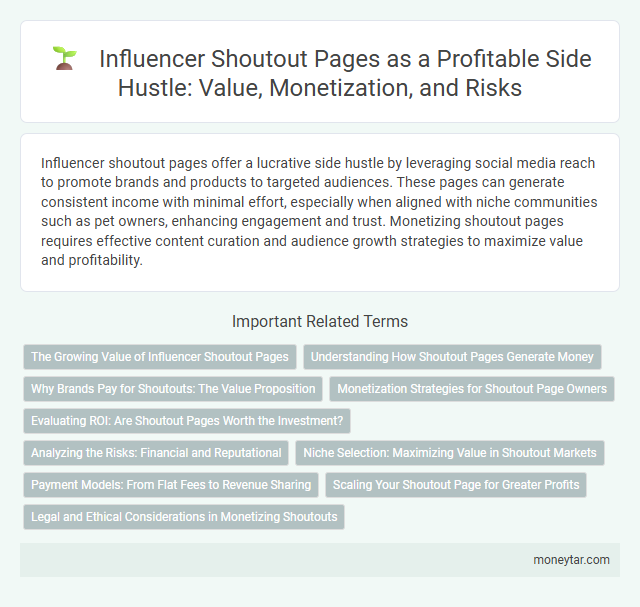 Influencer Shoutout Pages as a Profitable Side Hustle: Value, Monetization, and Risks

Influencer shoutout pages offer a lucrative side hustle by leveraging social media reach to promote brands and products to targeted audiences. These pages can generate consistent income with minimal effort, especially when aligned with niche communities such as pet owners, enhancing engagement and trust. Monetizing shoutout pages requires effective content curation and audience growth strategies to maximize value and profitability.

Important Related Terms

The Growing Value of Influencer Shoutout Pages

Understanding How Shoutout Pages Generate Money

Why Brands Pay for Shoutouts: The Value Proposition

Monetization Strategies for Shoutout Page Owners

Evaluating ROI: Are Shoutout Pages Worth the Investment?

Analyzing the Risks: Financial and Reputational

Niche Selection: Maximizing Value in Shoutout Markets

Payment Models: From Flat Fees to Revenue Sharing

Scaling Your Shoutout Page for Greater Profits

Legal and Ethical Considerations in Monetizing Shoutouts

moneytar.com