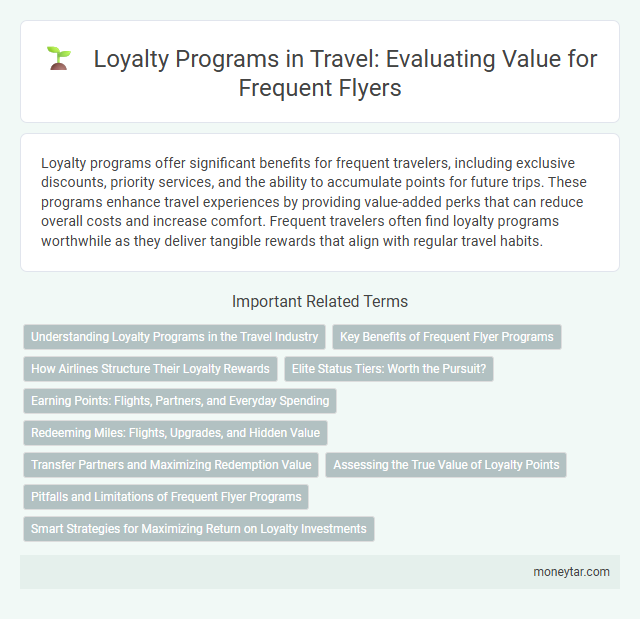 Loyalty Programs in Travel: Evaluating Value for Frequent Flyers

Loyalty programs offer significant benefits for frequent travelers, including exclusive discounts, priority services, and the ability to accumulate points for future trips. These programs enhance travel experiences by providing value-added perks that can reduce overall costs and increase comfort. Frequent travelers often find loyalty programs worthwhile as they deliver tangible rewards that align with regular travel habits.

Important Related Terms

Understanding Loyalty Programs in the Travel Industry

Key Benefits of Frequent Flyer Programs

How Airlines Structure Their Loyalty Rewards

Elite Status Tiers: Worth the Pursuit?

Earning Points: Flights, Partners, and Everyday Spending

Redeeming Miles: Flights, Upgrades, and Hidden Value

Transfer Partners and Maximizing Redemption Value

Assessing the True Value of Loyalty Points

Pitfalls and Limitations of Frequent Flyer Programs

Smart Strategies for Maximizing Return on Loyalty Investments

moneytar.com