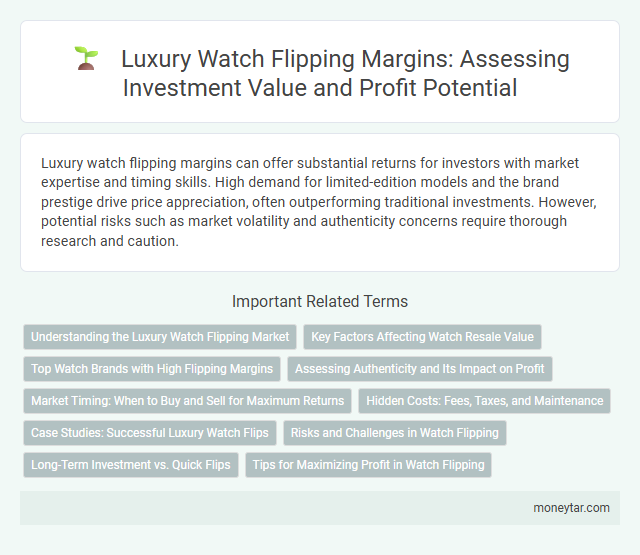 Luxury Watch Flipping Margins: Assessing Investment Value and Profit Potential

Luxury watch flipping margins can offer substantial returns for investors with market expertise and timing skills. High demand for limited-edition models and the brand prestige drive price appreciation, often outperforming traditional investments. However, potential risks such as market volatility and authenticity concerns require thorough research and caution.

Important Related Terms

Understanding the Luxury Watch Flipping Market

Key Factors Affecting Watch Resale Value

Top Watch Brands with High Flipping Margins

Assessing Authenticity and Its Impact on Profit

Market Timing: When to Buy and Sell for Maximum Returns

Hidden Costs: Fees, Taxes, and Maintenance

Case Studies: Successful Luxury Watch Flips

Risks and Challenges in Watch Flipping

Long-Term Investment vs. Quick Flips

Tips for Maximizing Profit in Watch Flipping

moneytar.com