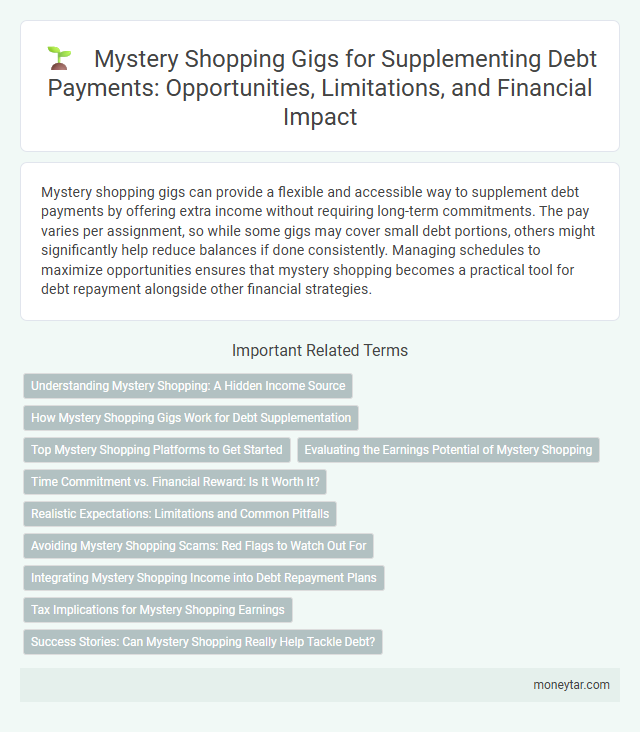 Mystery Shopping Gigs for Supplementing Debt Payments: Opportunities, Limitations, and Financial Impact

Mystery shopping gigs can provide a flexible and accessible way to supplement debt payments by offering extra income without requiring long-term commitments. The pay varies per assignment, so while some gigs may cover small debt portions, others might significantly help reduce balances if done consistently. Managing schedules to maximize opportunities ensures that mystery shopping becomes a practical tool for debt repayment alongside other financial strategies.

Important Related Terms

Understanding Mystery Shopping: A Hidden Income Source

How Mystery Shopping Gigs Work for Debt Supplementation

Top Mystery Shopping Platforms to Get Started

Evaluating the Earnings Potential of Mystery Shopping

Time Commitment vs. Financial Reward: Is It Worth It?

Realistic Expectations: Limitations and Common Pitfalls

Avoiding Mystery Shopping Scams: Red Flags to Watch Out For

Integrating Mystery Shopping Income into Debt Repayment Plans

Tax Implications for Mystery Shopping Earnings

Success Stories: Can Mystery Shopping Really Help Tackle Debt?

moneytar.com