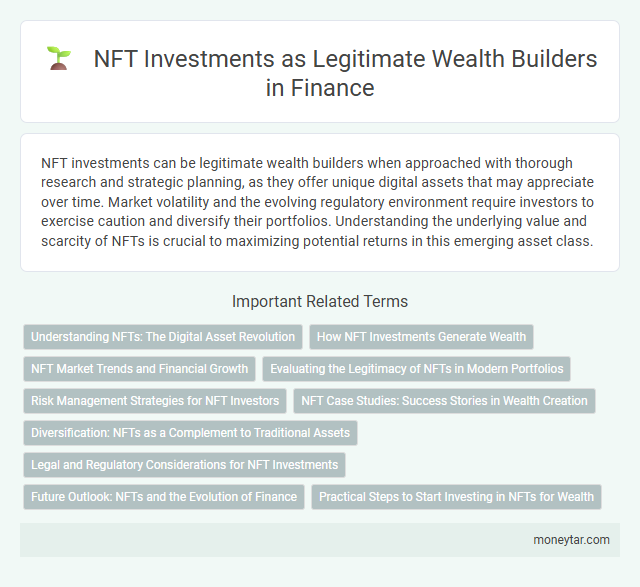 NFT Investments as Legitimate Wealth Builders in Finance

NFT investments can be legitimate wealth builders when approached with thorough research and strategic planning, as they offer unique digital assets that may appreciate over time. Market volatility and the evolving regulatory environment require investors to exercise caution and diversify their portfolios. Understanding the underlying value and scarcity of NFTs is crucial to maximizing potential returns in this emerging asset class.

Important Related Terms

Understanding NFTs: The Digital Asset Revolution

How NFT Investments Generate Wealth

NFT Market Trends and Financial Growth

Evaluating the Legitimacy of NFTs in Modern Portfolios

Risk Management Strategies for NFT Investors

NFT Case Studies: Success Stories in Wealth Creation

Diversification: NFTs as a Complement to Traditional Assets

Legal and Regulatory Considerations for NFT Investments

Future Outlook: NFTs and the Evolution of Finance

Practical Steps to Start Investing in NFTs for Wealth

moneytar.com