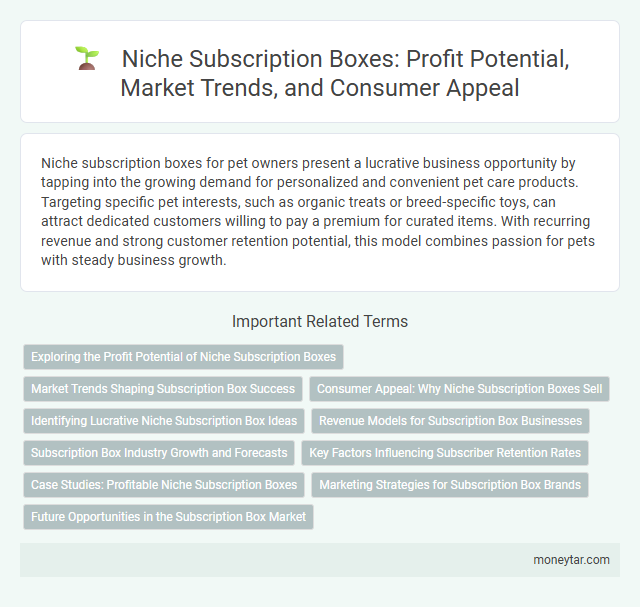 Niche Subscription Boxes: Profit Potential, Market Trends, and Consumer Appeal

Niche subscription boxes for pet owners present a lucrative business opportunity by tapping into the growing demand for personalized and convenient pet care products. Targeting specific pet interests, such as organic treats or breed-specific toys, can attract dedicated customers willing to pay a premium for curated items. With recurring revenue and strong customer retention potential, this model combines passion for pets with steady business growth.

Important Related Terms

Exploring the Profit Potential of Niche Subscription Boxes

Market Trends Shaping Subscription Box Success

Consumer Appeal: Why Niche Subscription Boxes Sell

Identifying Lucrative Niche Subscription Box Ideas

Revenue Models for Subscription Box Businesses

Subscription Box Industry Growth and Forecasts

Key Factors Influencing Subscriber Retention Rates

Case Studies: Profitable Niche Subscription Boxes

Marketing Strategies for Subscription Box Brands

Future Opportunities in the Subscription Box Market

moneytar.com