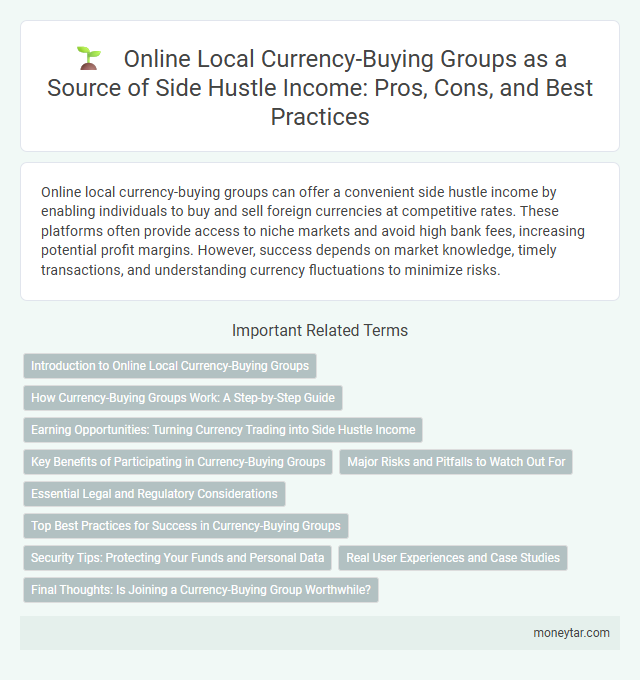 Online Local Currency-Buying Groups as a Source of Side Hustle Income: Pros, Cons, and Best Practices

Online local currency-buying groups can offer a convenient side hustle income by enabling individuals to buy and sell foreign currencies at competitive rates. These platforms often provide access to niche markets and avoid high bank fees, increasing potential profit margins. However, success depends on market knowledge, timely transactions, and understanding currency fluctuations to minimize risks.

Important Related Terms

Introduction to Online Local Currency-Buying Groups

How Currency-Buying Groups Work: A Step-by-Step Guide

Earning Opportunities: Turning Currency Trading into Side Hustle Income

Key Benefits of Participating in Currency-Buying Groups

Major Risks and Pitfalls to Watch Out For

Essential Legal and Regulatory Considerations

Top Best Practices for Success in Currency-Buying Groups

Security Tips: Protecting Your Funds and Personal Data

Real User Experiences and Case Studies

Final Thoughts: Is Joining a Currency-Buying Group Worthwhile?

moneytar.com