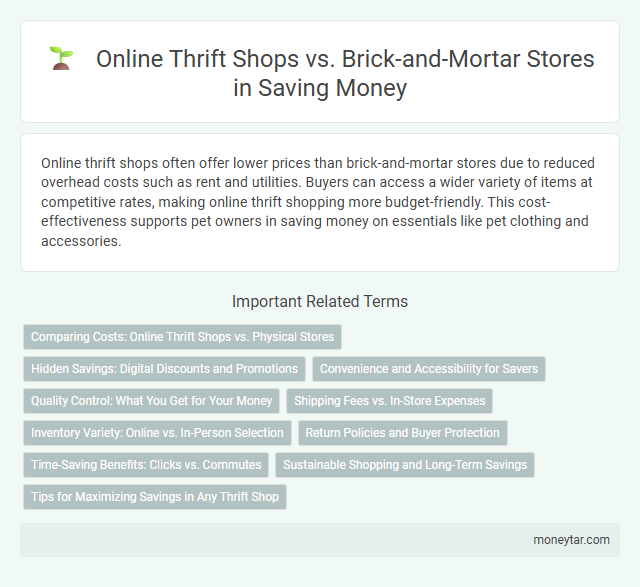 Online Thrift Shops vs. Brick-and-Mortar Stores in Saving Money

Online thrift shops often offer lower prices than brick-and-mortar stores due to reduced overhead costs such as rent and utilities. Buyers can access a wider variety of items at competitive rates, making online thrift shopping more budget-friendly. This cost-effectiveness supports pet owners in saving money on essentials like pet clothing and accessories.

Important Related Terms

Comparing Costs: Online Thrift Shops vs. Physical Stores

Hidden Savings: Digital Discounts and Promotions

Convenience and Accessibility for Savers

Quality Control: What You Get for Your Money

Shipping Fees vs. In-Store Expenses

Inventory Variety: Online vs. In-Person Selection

Return Policies and Buyer Protection

Time-Saving Benefits: Clicks vs. Commutes

Sustainable Shopping and Long-Term Savings

Tips for Maximizing Savings in Any Thrift Shop

moneytar.com