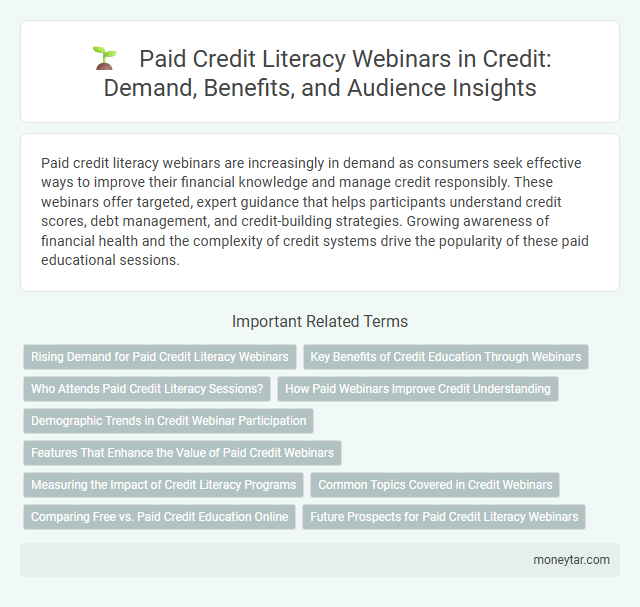 Paid Credit Literacy Webinars in Credit: Demand, Benefits, and Audience Insights

Paid credit literacy webinars are increasingly in demand as consumers seek effective ways to improve their financial knowledge and manage credit responsibly. These webinars offer targeted, expert guidance that helps participants understand credit scores, debt management, and credit-building strategies. Growing awareness of financial health and the complexity of credit systems drive the popularity of these paid educational sessions.

Important Related Terms

Rising Demand for Paid Credit Literacy Webinars
Key Benefits of Credit Education Through Webinars
Who Attends Paid Credit Literacy Sessions?
How Paid Webinars Improve Credit Understanding
Demographic Trends in Credit Webinar Participation
Features That Enhance the Value of Paid Credit Webinars
Measuring the Impact of Credit Literacy Programs
Common Topics Covered in Credit Webinars
Comparing Free vs. Paid Credit Education Online
Future Prospects for Paid Credit Literacy Webinars

moneytar.com