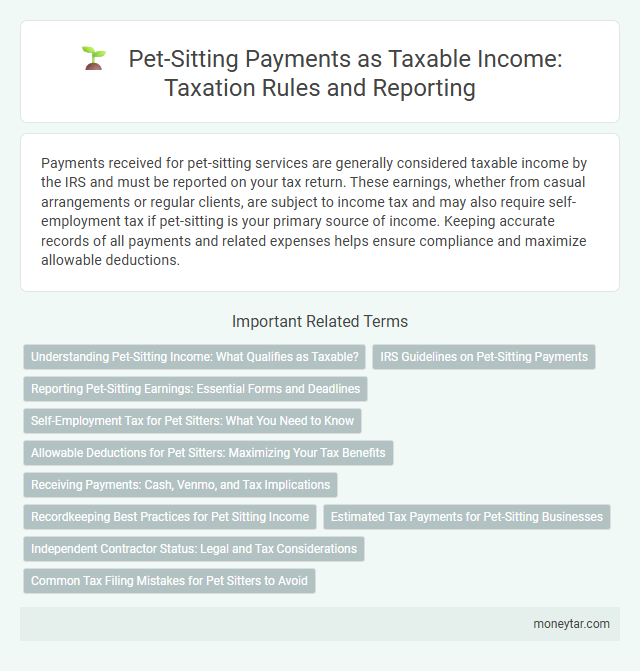 Pet-Sitting Payments as Taxable Income: Taxation Rules and Reporting

Payments received for pet-sitting services are generally considered taxable income by the IRS and must be reported on your tax return. These earnings, whether from casual arrangements or regular clients, are subject to income tax and may also require self-employment tax if pet-sitting is your primary source of income. Keeping accurate records of all payments and related expenses helps ensure compliance and maximize allowable deductions.

Important Related Terms

Understanding Pet-Sitting Income: What Qualifies as Taxable?

IRS Guidelines on Pet-Sitting Payments

Reporting Pet-Sitting Earnings: Essential Forms and Deadlines

Self-Employment Tax for Pet Sitters: What You Need to Know

Allowable Deductions for Pet Sitters: Maximizing Your Tax Benefits

Receiving Payments: Cash, Venmo, and Tax Implications

Recordkeeping Best Practices for Pet Sitting Income

Estimated Tax Payments for Pet-Sitting Businesses

Independent Contractor Status: Legal and Tax Considerations

Common Tax Filing Mistakes for Pet Sitters to Avoid

moneytar.com