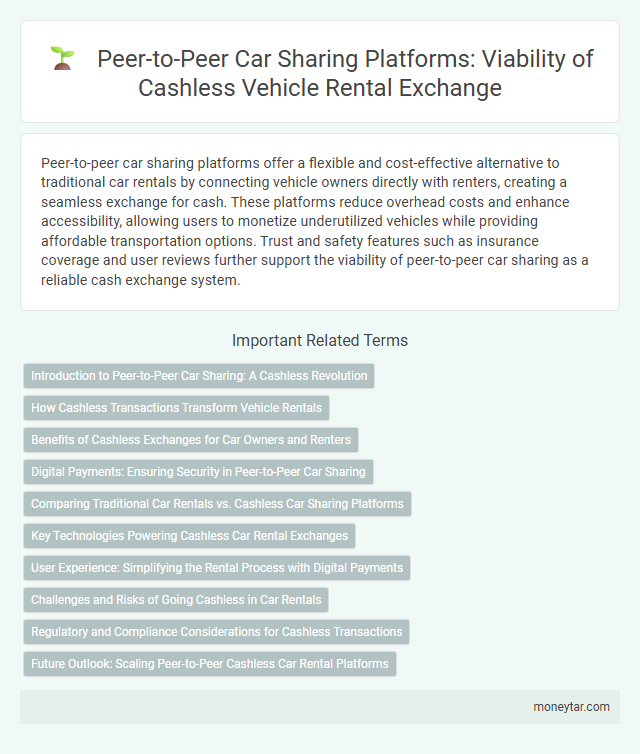 Peer-to-Peer Car Sharing Platforms: Viability of Cashless Vehicle Rental Exchange

Peer-to-peer car sharing platforms offer a flexible and cost-effective alternative to traditional car rentals by connecting vehicle owners directly with renters, creating a seamless exchange for cash. These platforms reduce overhead costs and enhance accessibility, allowing users to monetize underutilized vehicles while providing affordable transportation options. Trust and safety features such as insurance coverage and user reviews further support the viability of peer-to-peer car sharing as a reliable cash exchange system.

Important Related Terms

Introduction to Peer-to-Peer Car Sharing: A Cashless Revolution

How Cashless Transactions Transform Vehicle Rentals

Benefits of Cashless Exchanges for Car Owners and Renters

Digital Payments: Ensuring Security in Peer-to-Peer Car Sharing

Comparing Traditional Car Rentals vs. Cashless Car Sharing Platforms

Key Technologies Powering Cashless Car Rental Exchanges

User Experience: Simplifying the Rental Process with Digital Payments

Challenges and Risks of Going Cashless in Car Rentals

Regulatory and Compliance Considerations for Cashless Transactions

Future Outlook: Scaling Peer-to-Peer Cashless Car Rental Platforms

moneytar.com