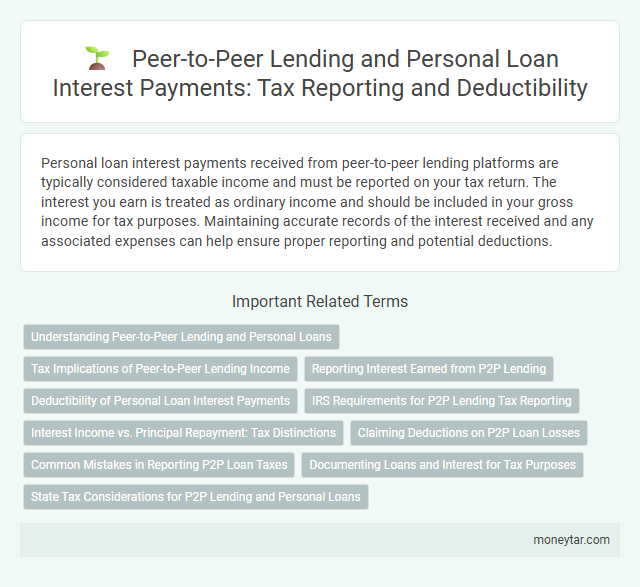 Peer-to-Peer Lending and Personal Loan Interest Payments: Tax Reporting and Deductibility

Personal loan interest payments received from peer-to-peer lending platforms are typically considered taxable income and must be reported on your tax return. The interest you earn is treated as ordinary income and should be included in your gross income for tax purposes. Maintaining accurate records of the interest received and any associated expenses can help ensure proper reporting and potential deductions.

Important Related Terms

Understanding Peer-to-Peer Lending and Personal Loans

Tax Implications of Peer-to-Peer Lending Income

Reporting Interest Earned from P2P Lending

Deductibility of Personal Loan Interest Payments

IRS Requirements for P2P Lending Tax Reporting

Interest Income vs. Principal Repayment: Tax Distinctions

Claiming Deductions on P2P Loan Losses

Common Mistakes in Reporting P2P Loan Taxes

Documenting Loans and Interest for Tax Purposes

State Tax Considerations for P2P Lending and Personal Loans

moneytar.com