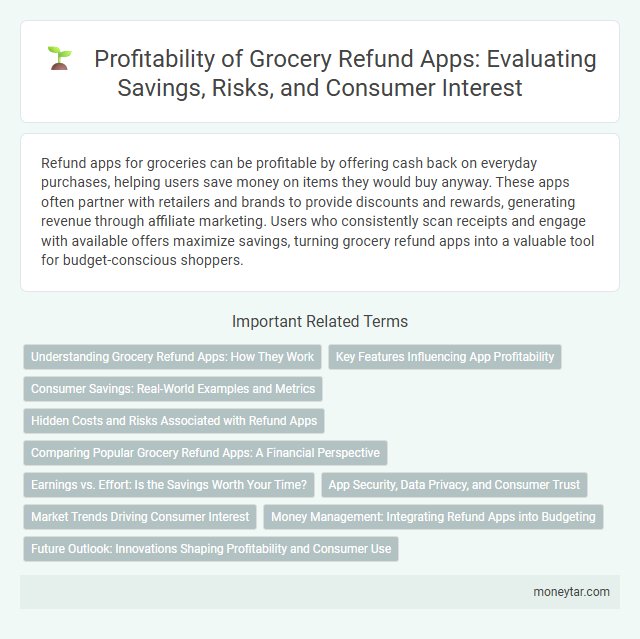 Profitability of Grocery Refund Apps: Evaluating Savings, Risks, and Consumer Interest

Refund apps for groceries can be profitable by offering cash back on everyday purchases, helping users save money on items they would buy anyway. These apps often partner with retailers and brands to provide discounts and rewards, generating revenue through affiliate marketing. Users who consistently scan receipts and engage with available offers maximize savings, turning grocery refund apps into a valuable tool for budget-conscious shoppers.

Important Related Terms

Understanding Grocery Refund Apps: How They Work

Key Features Influencing App Profitability

Consumer Savings: Real-World Examples and Metrics

Hidden Costs and Risks Associated with Refund Apps

Comparing Popular Grocery Refund Apps: A Financial Perspective

Earnings vs. Effort: Is the Savings Worth Your Time?

App Security, Data Privacy, and Consumer Trust

Market Trends Driving Consumer Interest

Money Management: Integrating Refund Apps into Budgeting

Future Outlook: Innovations Shaping Profitability and Consumer Use

moneytar.com