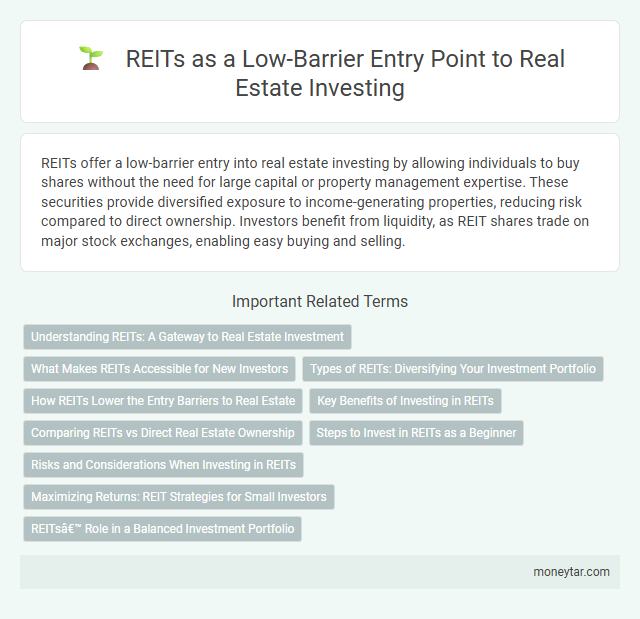 REITs as a Low-Barrier Entry Point to Real Estate Investing

REITs offer a low-barrier entry into real estate investing by allowing individuals to buy shares without the need for large capital or property management expertise. These securities provide diversified exposure to income-generating properties, reducing risk compared to direct ownership. Investors benefit from liquidity, as REIT shares trade on major stock exchanges, enabling easy buying and selling.

Important Related Terms

Understanding REITs: A Gateway to Real Estate Investment

What Makes REITs Accessible for New Investors

Types of REITs: Diversifying Your Investment Portfolio

How REITs Lower the Entry Barriers to Real Estate

Key Benefits of Investing in REITs

Comparing REITs vs Direct Real Estate Ownership

Steps to Invest in REITs as a Beginner

Risks and Considerations When Investing in REITs

Maximizing Returns: REIT Strategies for Small Investors

REITsâ€™ Role in a Balanced Investment Portfolio

moneytar.com