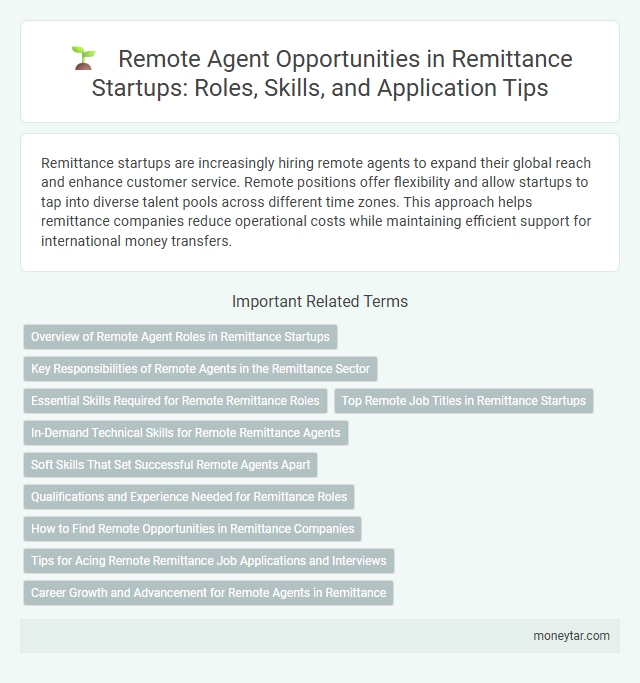 Remote Agent Opportunities in Remittance Startups: Roles, Skills, and Application Tips

Remittance startups are increasingly hiring remote agents to expand their global reach and enhance customer service. Remote positions offer flexibility and allow startups to tap into diverse talent pools across different time zones. This approach helps remittance companies reduce operational costs while maintaining efficient support for international money transfers.

Important Related Terms

Overview of Remote Agent Roles in Remittance Startups

Key Responsibilities of Remote Agents in the Remittance Sector

Essential Skills Required for Remote Remittance Roles

Top Remote Job Titles in Remittance Startups

In-Demand Technical Skills for Remote Remittance Agents

Soft Skills That Set Successful Remote Agents Apart

Qualifications and Experience Needed for Remittance Roles

How to Find Remote Opportunities in Remittance Companies

Tips for Acing Remote Remittance Job Applications and Interviews

Career Growth and Advancement for Remote Agents in Remittance

moneytar.com