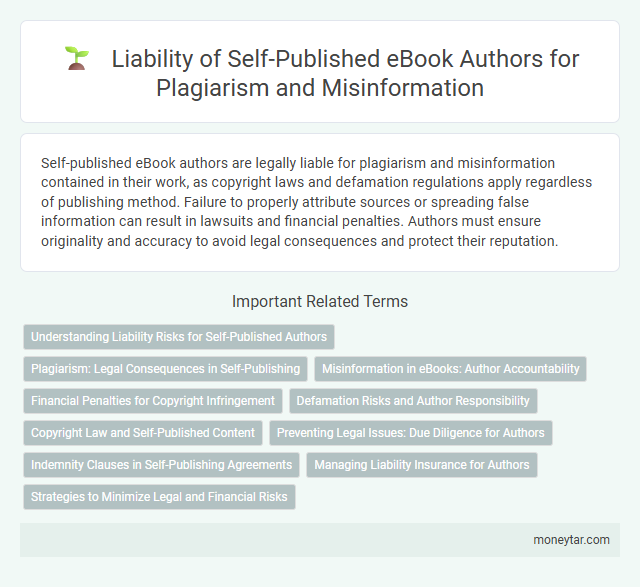 Liability of Self-Published eBook Authors for Plagiarism and Misinformation

Self-published eBook authors are legally liable for plagiarism and misinformation contained in their work, as copyright laws and defamation regulations apply regardless of publishing method. Failure to properly attribute sources or spreading false information can result in lawsuits and financial penalties. Authors must ensure originality and accuracy to avoid legal consequences and protect their reputation.

Important Related Terms

Understanding Liability Risks for Self-Published Authors

Plagiarism: Legal Consequences in Self-Publishing

Misinformation in eBooks: Author Accountability

Financial Penalties for Copyright Infringement

Defamation Risks and Author Responsibility

Copyright Law and Self-Published Content

Preventing Legal Issues: Due Diligence for Authors

Indemnity Clauses in Self-Publishing Agreements

Managing Liability Insurance for Authors

Strategies to Minimize Legal and Financial Risks

moneytar.com