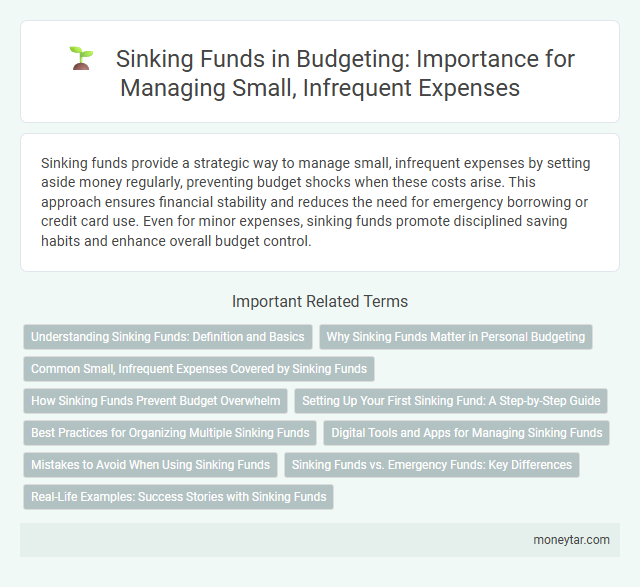 Sinking Funds in Budgeting: Importance for Managing Small, Infrequent Expenses

Sinking funds provide a strategic way to manage small, infrequent expenses by setting aside money regularly, preventing budget shocks when these costs arise. This approach ensures financial stability and reduces the need for emergency borrowing or credit card use. Even for minor expenses, sinking funds promote disciplined saving habits and enhance overall budget control.

Important Related Terms

Understanding Sinking Funds: Definition and Basics

Why Sinking Funds Matter in Personal Budgeting

Common Small, Infrequent Expenses Covered by Sinking Funds

How Sinking Funds Prevent Budget Overwhelm

Setting Up Your First Sinking Fund: A Step-by-Step Guide

Best Practices for Organizing Multiple Sinking Funds

Digital Tools and Apps for Managing Sinking Funds

Mistakes to Avoid When Using Sinking Funds

Sinking Funds vs. Emergency Funds: Key Differences

Real-Life Examples: Success Stories with Sinking Funds

moneytar.com