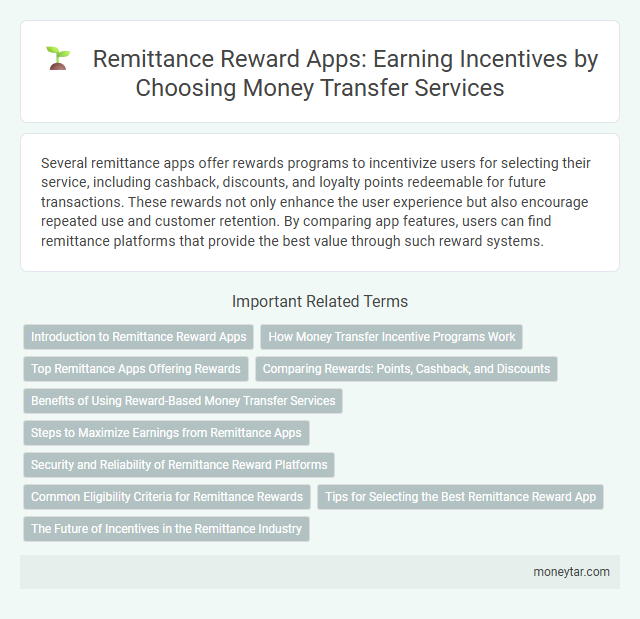 Remittance Reward Apps: Earning Incentives by Choosing Money Transfer Services

Several remittance apps offer rewards programs to incentivize users for selecting their service, including cashback, discounts, and loyalty points redeemable for future transactions. These rewards not only enhance the user experience but also encourage repeated use and customer retention. By comparing app features, users can find remittance platforms that provide the best value through such reward systems.

Important Related Terms

Introduction to Remittance Reward Apps

How Money Transfer Incentive Programs Work

Top Remittance Apps Offering Rewards

Comparing Rewards: Points, Cashback, and Discounts

Benefits of Using Reward-Based Money Transfer Services

Steps to Maximize Earnings from Remittance Apps

Security and Reliability of Remittance Reward Platforms

Common Eligibility Criteria for Remittance Rewards

Tips for Selecting the Best Remittance Reward App

The Future of Incentives in the Remittance Industry

moneytar.com