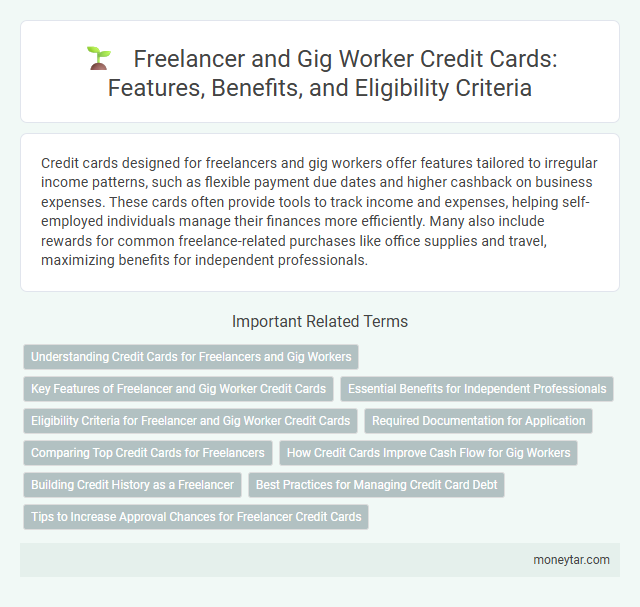 Freelancer and Gig Worker Credit Cards: Features, Benefits, and Eligibility Criteria

Credit cards designed for freelancers and gig workers offer features tailored to irregular income patterns, such as flexible payment due dates and higher cashback on business expenses. These cards often provide tools to track income and expenses, helping self-employed individuals manage their finances more efficiently. Many also include rewards for common freelance-related purchases like office supplies and travel, maximizing benefits for independent professionals.

Important Related Terms

Understanding Credit Cards for Freelancers and Gig Workers

Key Features of Freelancer and Gig Worker Credit Cards

Essential Benefits for Independent Professionals

Eligibility Criteria for Freelancer and Gig Worker Credit Cards

Required Documentation for Application

Comparing Top Credit Cards for Freelancers

How Credit Cards Improve Cash Flow for Gig Workers

Building Credit History as a Freelancer

Best Practices for Managing Credit Card Debt

Tips to Increase Approval Chances for Freelancer Credit Cards

moneytar.com