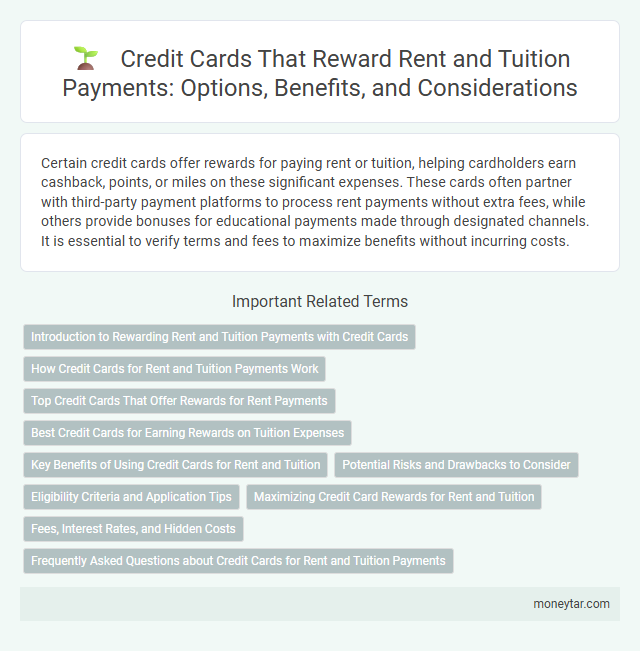 Credit Cards That Reward Rent and Tuition Payments: Options, Benefits, and Considerations

Certain credit cards offer rewards for paying rent or tuition, helping cardholders earn cashback, points, or miles on these significant expenses. These cards often partner with third-party payment platforms to process rent payments without extra fees, while others provide bonuses for educational payments made through designated channels. It is essential to verify terms and fees to maximize benefits without incurring costs.

Important Related Terms

Introduction to Rewarding Rent and Tuition Payments with Credit Cards

How Credit Cards for Rent and Tuition Payments Work

Top Credit Cards That Offer Rewards for Rent Payments

Best Credit Cards for Earning Rewards on Tuition Expenses

Key Benefits of Using Credit Cards for Rent and Tuition

Potential Risks and Drawbacks to Consider

Eligibility Criteria and Application Tips

Maximizing Credit Card Rewards for Rent and Tuition

Fees, Interest Rates, and Hidden Costs

Frequently Asked Questions about Credit Cards for Rent and Tuition Payments

moneytar.com