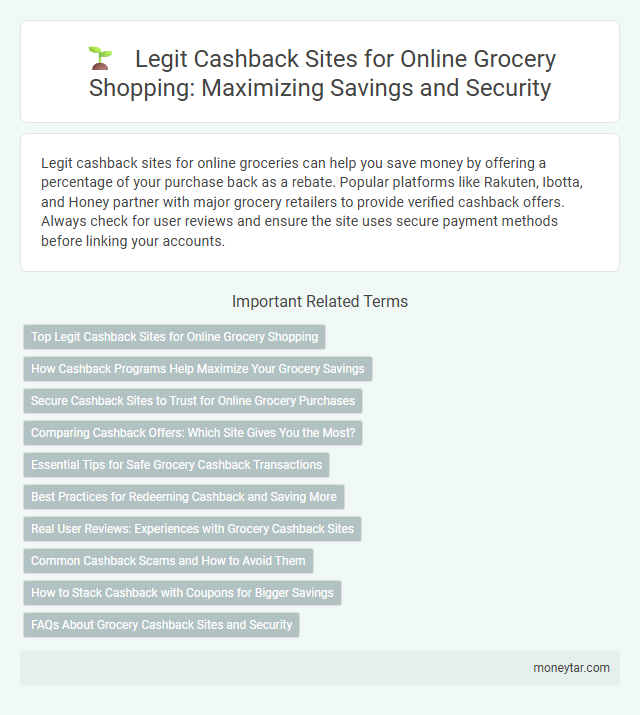 Legit Cashback Sites for Online Grocery Shopping: Maximizing Savings and Security

Legit cashback sites for online groceries can help you save money by offering a percentage of your purchase back as a rebate. Popular platforms like Rakuten, Ibotta, and Honey partner with major grocery retailers to provide verified cashback offers. Always check for user reviews and ensure the site uses secure payment methods before linking your accounts.

Important Related Terms

Top Legit Cashback Sites for Online Grocery Shopping

How Cashback Programs Help Maximize Your Grocery Savings

Secure Cashback Sites to Trust for Online Grocery Purchases

Comparing Cashback Offers: Which Site Gives You the Most?

Essential Tips for Safe Grocery Cashback Transactions

Best Practices for Redeeming Cashback and Saving More

Real User Reviews: Experiences with Grocery Cashback Sites

Common Cashback Scams and How to Avoid Them

How to Stack Cashback with Coupons for Bigger Savings

FAQs About Grocery Cashback Sites and Security

moneytar.com