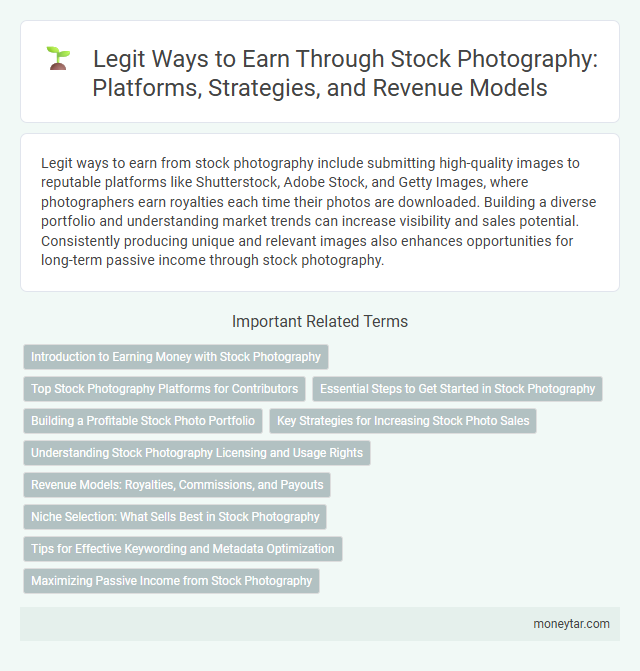 Legit Ways to Earn Through Stock Photography: Platforms, Strategies, and Revenue Models

Legit ways to earn from stock photography include submitting high-quality images to reputable platforms like Shutterstock, Adobe Stock, and Getty Images, where photographers earn royalties each time their photos are downloaded. Building a diverse portfolio and understanding market trends can increase visibility and sales potential. Consistently producing unique and relevant images also enhances opportunities for long-term passive income through stock photography.

Important Related Terms

Introduction to Earning Money with Stock Photography

Top Stock Photography Platforms for Contributors

Essential Steps to Get Started in Stock Photography

Building a Profitable Stock Photo Portfolio

Key Strategies for Increasing Stock Photo Sales

Understanding Stock Photography Licensing and Usage Rights

Revenue Models: Royalties, Commissions, and Payouts

Niche Selection: What Sells Best in Stock Photography

Tips for Effective Keywording and Metadata Optimization

Maximizing Passive Income from Stock Photography

moneytar.com