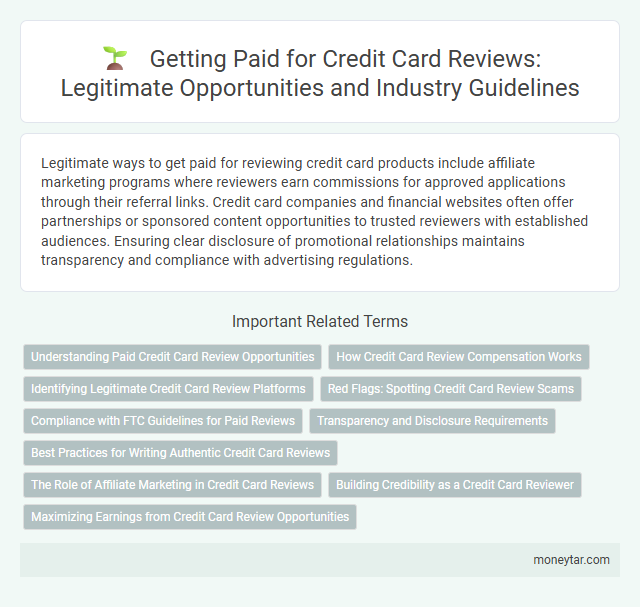 Getting Paid for Credit Card Reviews: Legitimate Opportunities and Industry Guidelines

Legitimate ways to get paid for reviewing credit card products include affiliate marketing programs where reviewers earn commissions for approved applications through their referral links. Credit card companies and financial websites often offer partnerships or sponsored content opportunities to trusted reviewers with established audiences. Ensuring clear disclosure of promotional relationships maintains transparency and compliance with advertising regulations.

Important Related Terms

Understanding Paid Credit Card Review Opportunities

How Credit Card Review Compensation Works

Identifying Legitimate Credit Card Review Platforms

Red Flags: Spotting Credit Card Review Scams

Compliance with FTC Guidelines for Paid Reviews

Transparency and Disclosure Requirements

Best Practices for Writing Authentic Credit Card Reviews

The Role of Affiliate Marketing in Credit Card Reviews

Building Credibility as a Credit Card Reviewer

Maximizing Earnings from Credit Card Review Opportunities

moneytar.com