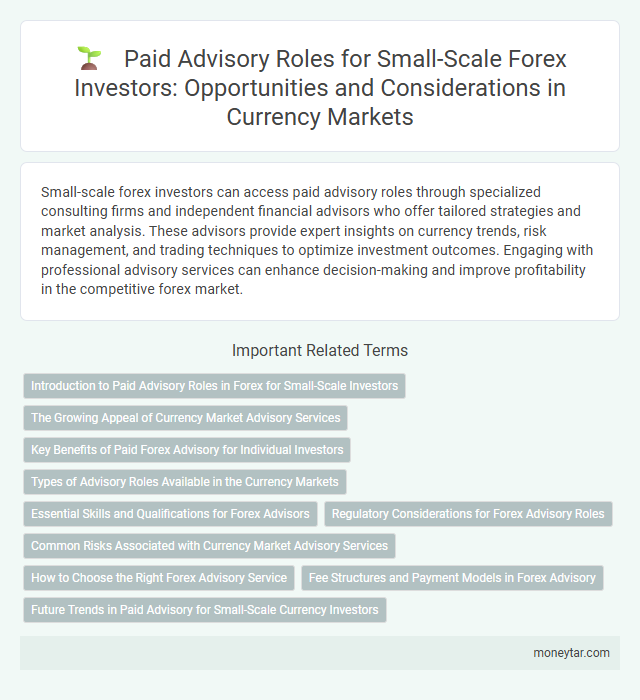 Paid Advisory Roles for Small-Scale Forex Investors: Opportunities and Considerations in Currency Markets

Small-scale forex investors can access paid advisory roles through specialized consulting firms and independent financial advisors who offer tailored strategies and market analysis. These advisors provide expert insights on currency trends, risk management, and trading techniques to optimize investment outcomes. Engaging with professional advisory services can enhance decision-making and improve profitability in the competitive forex market.

Important Related Terms

Introduction to Paid Advisory Roles in Forex for Small-Scale Investors

The Growing Appeal of Currency Market Advisory Services

Key Benefits of Paid Forex Advisory for Individual Investors

Types of Advisory Roles Available in the Currency Markets

Essential Skills and Qualifications for Forex Advisors

Regulatory Considerations for Forex Advisory Roles

Common Risks Associated with Currency Market Advisory Services

How to Choose the Right Forex Advisory Service

Fee Structures and Payment Models in Forex Advisory

Future Trends in Paid Advisory for Small-Scale Currency Investors

moneytar.com