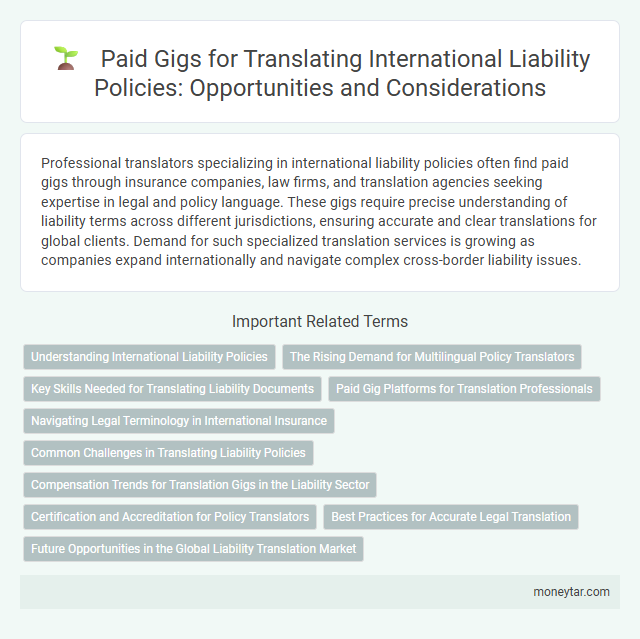 Paid Gigs for Translating International Liability Policies: Opportunities and Considerations

Professional translators specializing in international liability policies often find paid gigs through insurance companies, law firms, and translation agencies seeking expertise in legal and policy language. These gigs require precise understanding of liability terms across different jurisdictions, ensuring accurate and clear translations for global clients. Demand for such specialized translation services is growing as companies expand internationally and navigate complex cross-border liability issues.

Important Related Terms

Understanding International Liability Policies

The Rising Demand for Multilingual Policy Translators

Key Skills Needed for Translating Liability Documents

Paid Gig Platforms for Translation Professionals

Navigating Legal Terminology in International Insurance

Common Challenges in Translating Liability Policies

Compensation Trends for Translation Gigs in the Liability Sector

Certification and Accreditation for Policy Translators

Best Practices for Accurate Legal Translation

Future Opportunities in the Global Liability Translation Market

moneytar.com