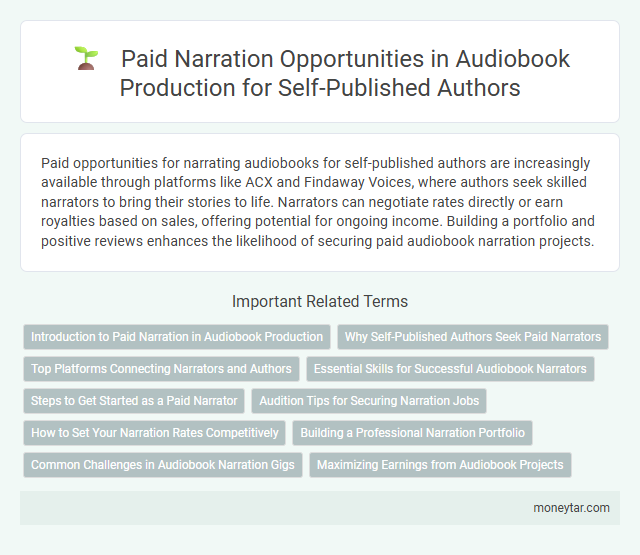 Paid Narration Opportunities in Audiobook Production for Self-Published Authors

Paid opportunities for narrating audiobooks for self-published authors are increasingly available through platforms like ACX and Findaway Voices, where authors seek skilled narrators to bring their stories to life. Narrators can negotiate rates directly or earn royalties based on sales, offering potential for ongoing income. Building a portfolio and positive reviews enhances the likelihood of securing paid audiobook narration projects.

Important Related Terms

Introduction to Paid Narration in Audiobook Production
Why Self-Published Authors Seek Paid Narrators
Top Platforms Connecting Narrators and Authors
Essential Skills for Successful Audiobook Narrators
Steps to Get Started as a Paid Narrator
Audition Tips for Securing Narration Jobs
How to Set Your Narration Rates Competitively
Building a Professional Narration Portfolio
Common Challenges in Audiobook Narration Gigs
Maximizing Earnings from Audiobook Projects

moneytar.com