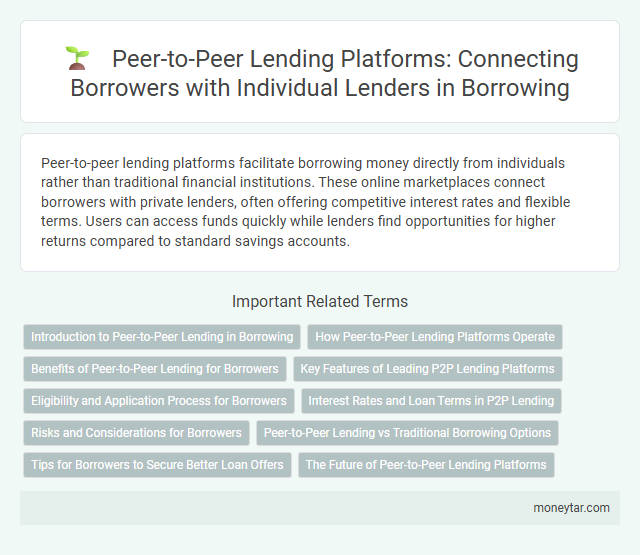 Peer-to-Peer Lending Platforms: Connecting Borrowers with Individual Lenders in Borrowing

Peer-to-peer lending platforms facilitate borrowing money directly from individuals rather than traditional financial institutions. These online marketplaces connect borrowers with private lenders, often offering competitive interest rates and flexible terms. Users can access funds quickly while lenders find opportunities for higher returns compared to standard savings accounts.

Important Related Terms

Introduction to Peer-to-Peer Lending in Borrowing
How Peer-to-Peer Lending Platforms Operate
Benefits of Peer-to-Peer Lending for Borrowers
Key Features of Leading P2P Lending Platforms
Eligibility and Application Process for Borrowers
Interest Rates and Loan Terms in P2P Lending
Risks and Considerations for Borrowers
Peer-to-Peer Lending vs Traditional Borrowing Options
Tips for Borrowers to Secure Better Loan Offers
The Future of Peer-to-Peer Lending Platforms

moneytar.com