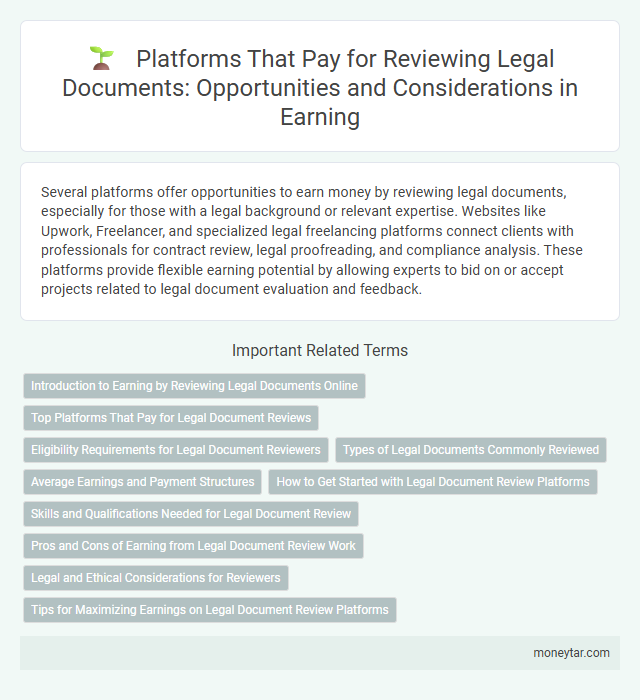 Platforms That Pay for Reviewing Legal Documents: Opportunities and Considerations in Earning

Several platforms offer opportunities to earn money by reviewing legal documents, especially for those with a legal background or relevant expertise. Websites like Upwork, Freelancer, and specialized legal freelancing platforms connect clients with professionals for contract review, legal proofreading, and compliance analysis. These platforms provide flexible earning potential by allowing experts to bid on or accept projects related to legal document evaluation and feedback.

Important Related Terms

Introduction to Earning by Reviewing Legal Documents Online

Top Platforms That Pay for Legal Document Reviews

Eligibility Requirements for Legal Document Reviewers

Types of Legal Documents Commonly Reviewed

Average Earnings and Payment Structures

How to Get Started with Legal Document Review Platforms

Skills and Qualifications Needed for Legal Document Review

Pros and Cons of Earning from Legal Document Review Work

Legal and Ethical Considerations for Reviewers

Tips for Maximizing Earnings on Legal Document Review Platforms

moneytar.com