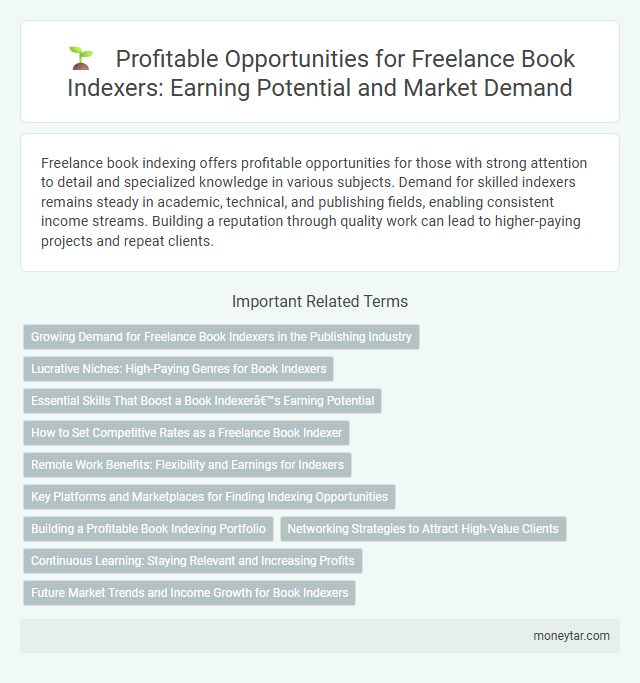 Profitable Opportunities for Freelance Book Indexers: Earning Potential and Market Demand

Freelance book indexing offers profitable opportunities for those with strong attention to detail and specialized knowledge in various subjects. Demand for skilled indexers remains steady in academic, technical, and publishing fields, enabling consistent income streams. Building a reputation through quality work can lead to higher-paying projects and repeat clients.

Important Related Terms

Growing Demand for Freelance Book Indexers in the Publishing Industry

Lucrative Niches: High-Paying Genres for Book Indexers

Essential Skills That Boost a Book Indexerâ€™s Earning Potential

How to Set Competitive Rates as a Freelance Book Indexer

Remote Work Benefits: Flexibility and Earnings for Indexers

Key Platforms and Marketplaces for Finding Indexing Opportunities

Building a Profitable Book Indexing Portfolio

Networking Strategies to Attract High-Value Clients

Continuous Learning: Staying Relevant and Increasing Profits

Future Market Trends and Income Growth for Book Indexers

moneytar.com