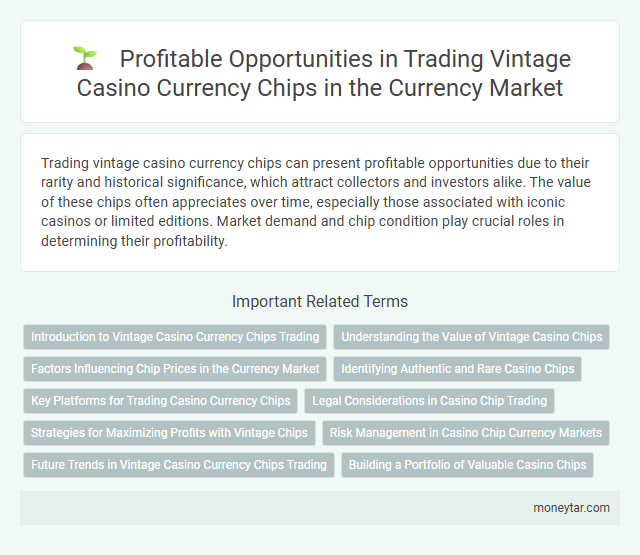 Profitable Opportunities in Trading Vintage Casino Currency Chips in the Currency Market

Trading vintage casino currency chips can present profitable opportunities due to their rarity and historical significance, which attract collectors and investors alike. The value of these chips often appreciates over time, especially those associated with iconic casinos or limited editions. Market demand and chip condition play crucial roles in determining their profitability.

Important Related Terms

Introduction to Vintage Casino Currency Chips Trading

Understanding the Value of Vintage Casino Chips

Factors Influencing Chip Prices in the Currency Market

Identifying Authentic and Rare Casino Chips

Key Platforms for Trading Casino Currency Chips

Legal Considerations in Casino Chip Trading

Strategies for Maximizing Profits with Vintage Chips

Risk Management in Casino Chip Currency Markets

Future Trends in Vintage Casino Currency Chips Trading

Building a Portfolio of Valuable Casino Chips

moneytar.com