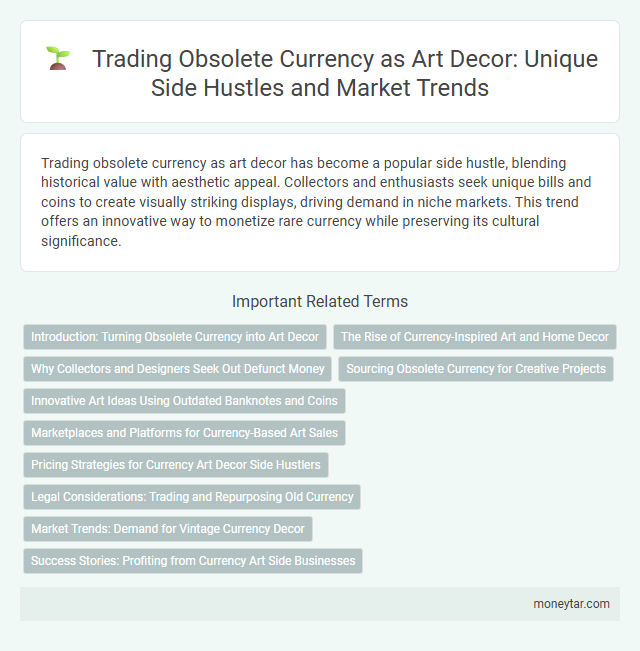 Trading Obsolete Currency as Art Decor: Unique Side Hustles and Market Trends

Trading obsolete currency as art decor has become a popular side hustle, blending historical value with aesthetic appeal. Collectors and enthusiasts seek unique bills and coins to create visually striking displays, driving demand in niche markets. This trend offers an innovative way to monetize rare currency while preserving its cultural significance.

Important Related Terms

Introduction: Turning Obsolete Currency into Art Decor

The Rise of Currency-Inspired Art and Home Decor

Why Collectors and Designers Seek Out Defunct Money

Sourcing Obsolete Currency for Creative Projects

Innovative Art Ideas Using Outdated Banknotes and Coins

Marketplaces and Platforms for Currency-Based Art Sales

Pricing Strategies for Currency Art Decor Side Hustlers

Legal Considerations: Trading and Repurposing Old Currency

Market Trends: Demand for Vintage Currency Decor

Success Stories: Profiting from Currency Art Side Businesses

moneytar.com