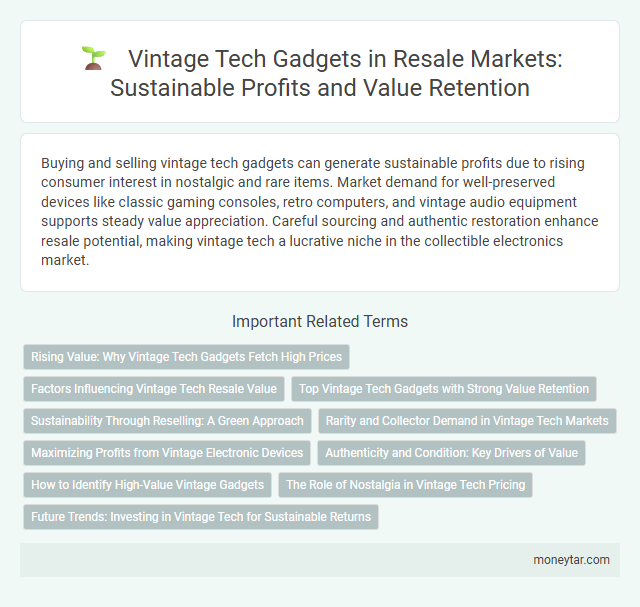 Vintage Tech Gadgets in Resale Markets: Sustainable Profits and Value Retention

Buying and selling vintage tech gadgets can generate sustainable profits due to rising consumer interest in nostalgic and rare items. Market demand for well-preserved devices like classic gaming consoles, retro computers, and vintage audio equipment supports steady value appreciation. Careful sourcing and authentic restoration enhance resale potential, making vintage tech a lucrative niche in the collectible electronics market.

Important Related Terms

Rising Value: Why Vintage Tech Gadgets Fetch High Prices

Factors Influencing Vintage Tech Resale Value

Top Vintage Tech Gadgets with Strong Value Retention

Sustainability Through Reselling: A Green Approach

Rarity and Collector Demand in Vintage Tech Markets

Maximizing Profits from Vintage Electronic Devices

Authenticity and Condition: Key Drivers of Value

How to Identify High-Value Vintage Gadgets

The Role of Nostalgia in Vintage Tech Pricing

Future Trends: Investing in Vintage Tech for Sustainable Returns

moneytar.com