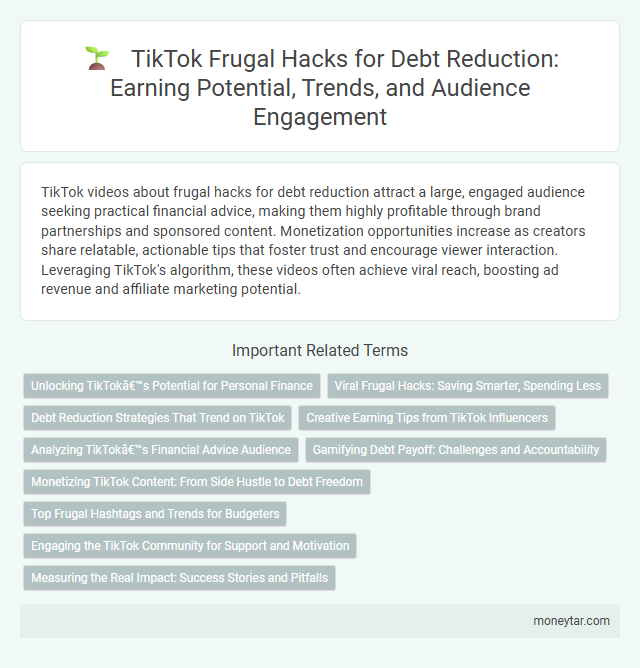 TikTok Frugal Hacks for Debt Reduction: Earning Potential, Trends, and Audience Engagement

TikTok videos about frugal hacks for debt reduction attract a large, engaged audience seeking practical financial advice, making them highly profitable through brand partnerships and sponsored content. Monetization opportunities increase as creators share relatable, actionable tips that foster trust and encourage viewer interaction. Leveraging TikTok's algorithm, these videos often achieve viral reach, boosting ad revenue and affiliate marketing potential.

Important Related Terms

Unlocking TikTokâ€™s Potential for Personal Finance

Viral Frugal Hacks: Saving Smarter, Spending Less

Debt Reduction Strategies That Trend on TikTok

Creative Earning Tips from TikTok Influencers

Analyzing TikTokâ€™s Financial Advice Audience

Gamifying Debt Payoff: Challenges and Accountability

Monetizing TikTok Content: From Side Hustle to Debt Freedom

Top Frugal Hashtags and Trends for Budgeters

Engaging the TikTok Community for Support and Motivation

Measuring the Real Impact: Success Stories and Pitfalls

moneytar.com