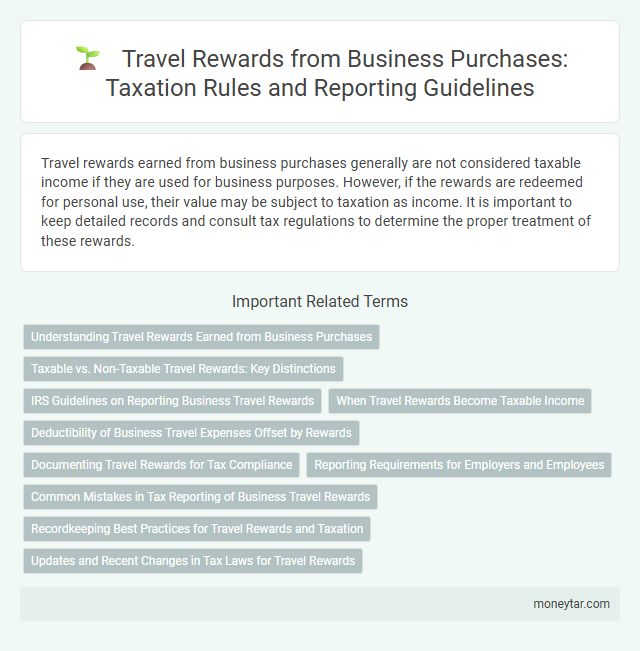 Travel Rewards from Business Purchases: Taxation Rules and Reporting Guidelines

Travel rewards earned from business purchases generally are not considered taxable income if they are used for business purposes. However, if the rewards are redeemed for personal use, their value may be subject to taxation as income. It is important to keep detailed records and consult tax regulations to determine the proper treatment of these rewards.

Important Related Terms

Understanding Travel Rewards Earned from Business Purchases

Taxable vs. Non-Taxable Travel Rewards: Key Distinctions

IRS Guidelines on Reporting Business Travel Rewards

When Travel Rewards Become Taxable Income

Deductibility of Business Travel Expenses Offset by Rewards

Documenting Travel Rewards for Tax Compliance

Reporting Requirements for Employers and Employees

Common Mistakes in Tax Reporting of Business Travel Rewards

Recordkeeping Best Practices for Travel Rewards and Taxation

Updates and Recent Changes in Tax Laws for Travel Rewards

moneytar.com