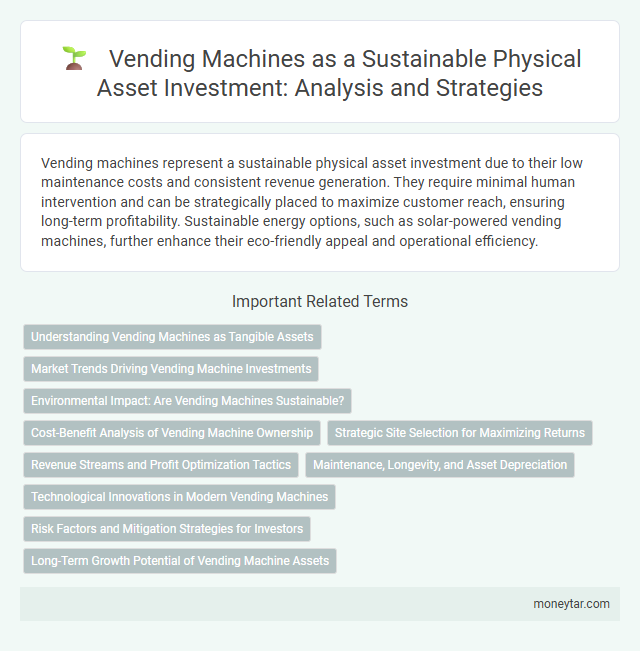 Vending Machines as a Sustainable Physical Asset Investment: Analysis and Strategies

Vending machines represent a sustainable physical asset investment due to their low maintenance costs and consistent revenue generation. They require minimal human intervention and can be strategically placed to maximize customer reach, ensuring long-term profitability. Sustainable energy options, such as solar-powered vending machines, further enhance their eco-friendly appeal and operational efficiency.

Important Related Terms

Understanding Vending Machines as Tangible Assets

Market Trends Driving Vending Machine Investments

Environmental Impact: Are Vending Machines Sustainable?

Cost-Benefit Analysis of Vending Machine Ownership

Strategic Site Selection for Maximizing Returns

Revenue Streams and Profit Optimization Tactics

Maintenance, Longevity, and Asset Depreciation

Technological Innovations in Modern Vending Machines

Risk Factors and Mitigation Strategies for Investors

Long-Term Growth Potential of Vending Machine Assets

moneytar.com