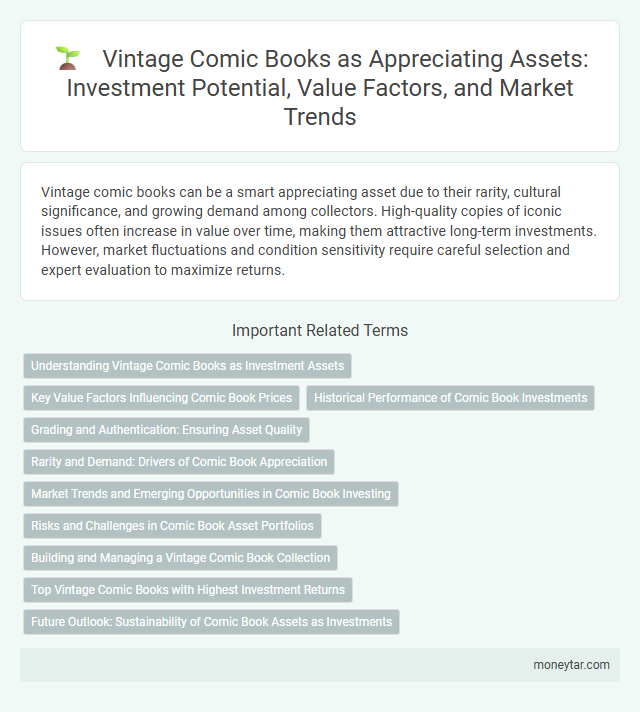 Vintage Comic Books as Appreciating Assets: Investment Potential, Value Factors, and Market Trends

Vintage comic books can be a smart appreciating asset due to their rarity, cultural significance, and growing demand among collectors. High-quality copies of iconic issues often increase in value over time, making them attractive long-term investments. However, market fluctuations and condition sensitivity require careful selection and expert evaluation to maximize returns.

Important Related Terms

Understanding Vintage Comic Books as Investment Assets

Key Value Factors Influencing Comic Book Prices

Historical Performance of Comic Book Investments

Grading and Authentication: Ensuring Asset Quality

Rarity and Demand: Drivers of Comic Book Appreciation

Market Trends and Emerging Opportunities in Comic Book Investing

Risks and Challenges in Comic Book Asset Portfolios

Building and Managing a Vintage Comic Book Collection

Top Vintage Comic Books with Highest Investment Returns

Future Outlook: Sustainability of Comic Book Assets as Investments

moneytar.com