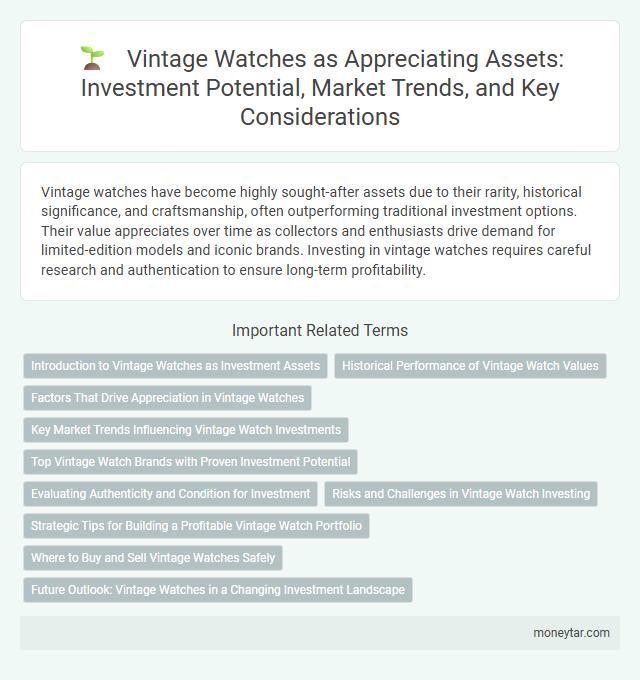 Vintage Watches as Appreciating Assets: Investment Potential, Market Trends, and Key Considerations

Vintage watches have become highly sought-after assets due to their rarity, historical significance, and craftsmanship, often outperforming traditional investment options. Their value appreciates over time as collectors and enthusiasts drive demand for limited-edition models and iconic brands. Investing in vintage watches requires careful research and authentication to ensure long-term profitability.

Important Related Terms

Introduction to Vintage Watches as Investment Assets

Historical Performance of Vintage Watch Values

Factors That Drive Appreciation in Vintage Watches

Key Market Trends Influencing Vintage Watch Investments

Top Vintage Watch Brands with Proven Investment Potential

Evaluating Authenticity and Condition for Investment

Risks and Challenges in Vintage Watch Investing

Strategic Tips for Building a Profitable Vintage Watch Portfolio

Where to Buy and Sell Vintage Watches Safely

Future Outlook: Vintage Watches in a Changing Investment Landscape

moneytar.com