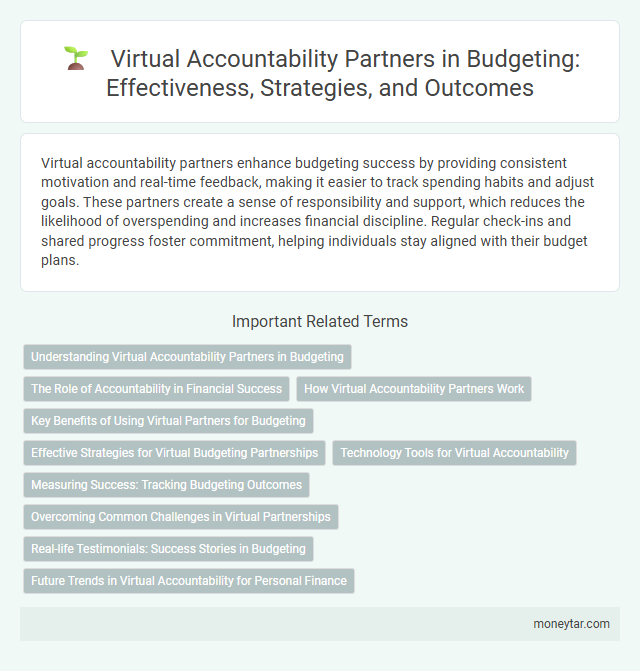 Virtual Accountability Partners in Budgeting: Effectiveness, Strategies, and Outcomes

Virtual accountability partners enhance budgeting success by providing consistent motivation and real-time feedback, making it easier to track spending habits and adjust goals. These partners create a sense of responsibility and support, which reduces the likelihood of overspending and increases financial discipline. Regular check-ins and shared progress foster commitment, helping individuals stay aligned with their budget plans.

Important Related Terms

Understanding Virtual Accountability Partners in Budgeting

The Role of Accountability in Financial Success

How Virtual Accountability Partners Work

Key Benefits of Using Virtual Partners for Budgeting

Effective Strategies for Virtual Budgeting Partnerships

Technology Tools for Virtual Accountability

Measuring Success: Tracking Budgeting Outcomes

Overcoming Common Challenges in Virtual Partnerships

Real-life Testimonials: Success Stories in Budgeting

Future Trends in Virtual Accountability for Personal Finance

moneytar.com