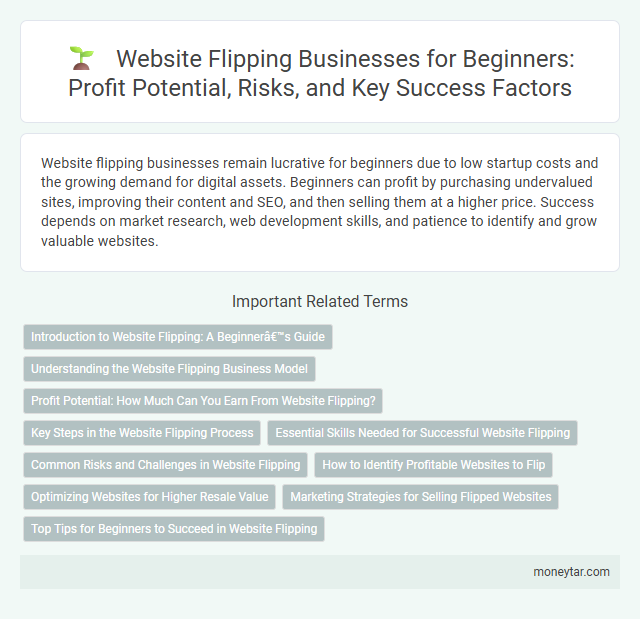 Website Flipping Businesses for Beginners: Profit Potential, Risks, and Key Success Factors

Website flipping businesses remain lucrative for beginners due to low startup costs and the growing demand for digital assets. Beginners can profit by purchasing undervalued sites, improving their content and SEO, and then selling them at a higher price. Success depends on market research, web development skills, and patience to identify and grow valuable websites.

Important Related Terms

Introduction to Website Flipping: A Beginnerâ€™s Guide

Understanding the Website Flipping Business Model

Profit Potential: How Much Can You Earn From Website Flipping?

Key Steps in the Website Flipping Process

Essential Skills Needed for Successful Website Flipping

Common Risks and Challenges in Website Flipping

How to Identify Profitable Websites to Flip

Optimizing Websites for Higher Resale Value

Marketing Strategies for Selling Flipped Websites

Top Tips for Beginners to Succeed in Website Flipping

moneytar.com