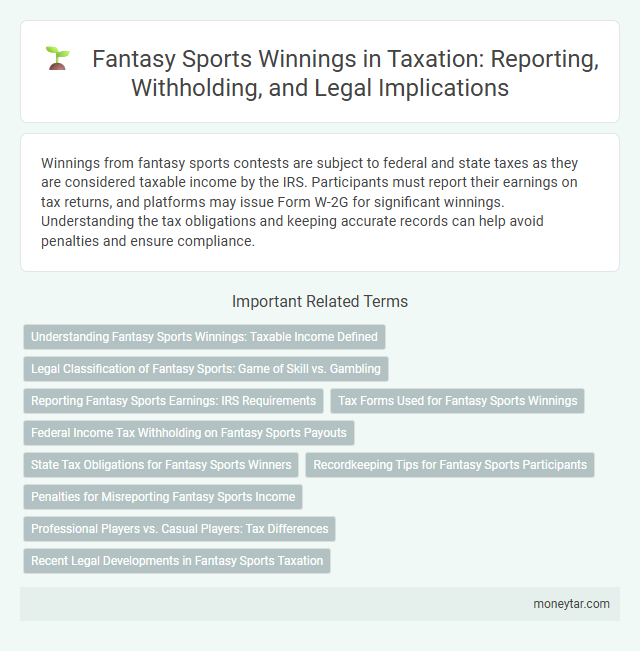 Fantasy Sports Winnings in Taxation: Reporting, Withholding, and Legal Implications

Winnings from fantasy sports contests are subject to federal and state taxes as they are considered taxable income by the IRS. Participants must report their earnings on tax returns, and platforms may issue Form W-2G for significant winnings. Understanding the tax obligations and keeping accurate records can help avoid penalties and ensure compliance.

Important Related Terms

Understanding Fantasy Sports Winnings: Taxable Income Defined

Legal Classification of Fantasy Sports: Game of Skill vs. Gambling

Reporting Fantasy Sports Earnings: IRS Requirements

Tax Forms Used for Fantasy Sports Winnings

Federal Income Tax Withholding on Fantasy Sports Payouts

State Tax Obligations for Fantasy Sports Winners

Recordkeeping Tips for Fantasy Sports Participants

Penalties for Misreporting Fantasy Sports Income

Professional Players vs. Casual Players: Tax Differences

Recent Legal Developments in Fantasy Sports Taxation

moneytar.com