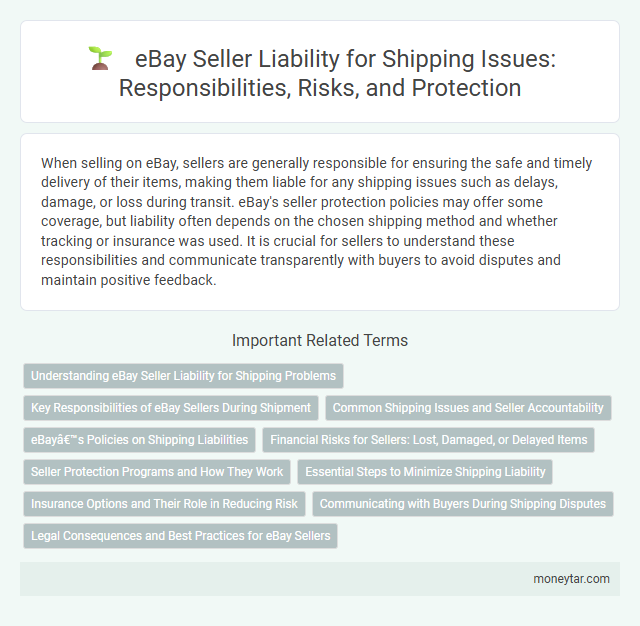 eBay Seller Liability for Shipping Issues: Responsibilities, Risks, and Protection

When selling on eBay, sellers are generally responsible for ensuring the safe and timely delivery of their items, making them liable for any shipping issues such as delays, damage, or loss during transit. eBay's seller protection policies may offer some coverage, but liability often depends on the chosen shipping method and whether tracking or insurance was used. It is crucial for sellers to understand these responsibilities and communicate transparently with buyers to avoid disputes and maintain positive feedback.

Important Related Terms

Understanding eBay Seller Liability for Shipping Problems

Key Responsibilities of eBay Sellers During Shipment

Common Shipping Issues and Seller Accountability

eBayâ€™s Policies on Shipping Liabilities

Financial Risks for Sellers: Lost, Damaged, or Delayed Items

Seller Protection Programs and How They Work

Essential Steps to Minimize Shipping Liability

Insurance Options and Their Role in Reducing Risk

Communicating with Buyers During Shipping Disputes

Legal Consequences and Best Practices for eBay Sellers

moneytar.com