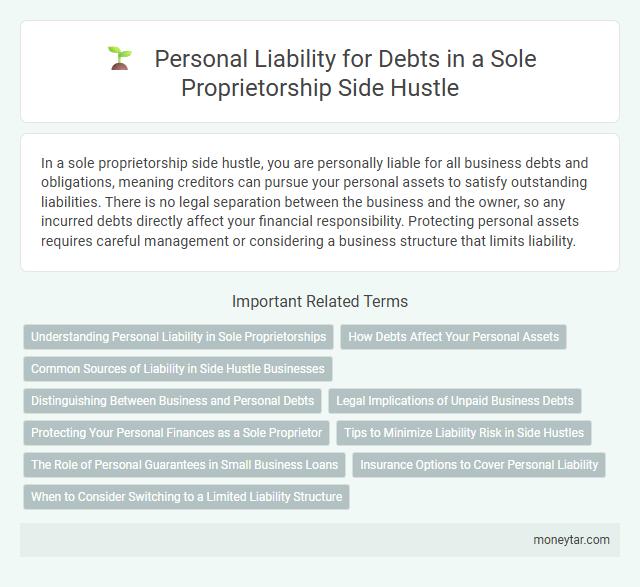 Personal Liability for Debts in a Sole Proprietorship Side Hustle

In a sole proprietorship side hustle, you are personally liable for all business debts and obligations, meaning creditors can pursue your personal assets to satisfy outstanding liabilities. There is no legal separation between the business and the owner, so any incurred debts directly affect your financial responsibility. Protecting personal assets requires careful management or considering a business structure that limits liability.

Important Related Terms

Understanding Personal Liability in Sole Proprietorships

How Debts Affect Your Personal Assets

Common Sources of Liability in Side Hustle Businesses

Distinguishing Between Business and Personal Debts

Legal Implications of Unpaid Business Debts

Protecting Your Personal Finances as a Sole Proprietor

Tips to Minimize Liability Risk in Side Hustles

The Role of Personal Guarantees in Small Business Loans

Insurance Options to Cover Personal Liability

When to Consider Switching to a Limited Liability Structure

moneytar.com