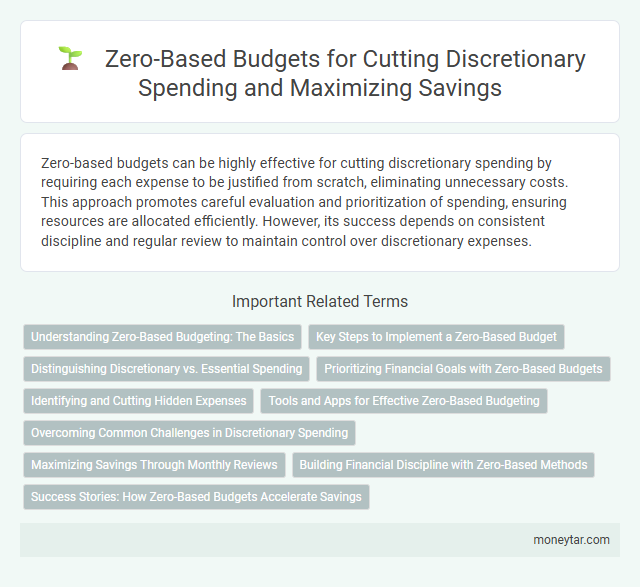 Zero-Based Budgets for Cutting Discretionary Spending and Maximizing Savings

Zero-based budgets can be highly effective for cutting discretionary spending by requiring each expense to be justified from scratch, eliminating unnecessary costs. This approach promotes careful evaluation and prioritization of spending, ensuring resources are allocated efficiently. However, its success depends on consistent discipline and regular review to maintain control over discretionary expenses.

Important Related Terms

Understanding Zero-Based Budgeting: The Basics

Key Steps to Implement a Zero-Based Budget

Distinguishing Discretionary vs. Essential Spending

Prioritizing Financial Goals with Zero-Based Budgets

Identifying and Cutting Hidden Expenses

Tools and Apps for Effective Zero-Based Budgeting

Overcoming Common Challenges in Discretionary Spending

Maximizing Savings Through Monthly Reviews

Building Financial Discipline with Zero-Based Methods

Success Stories: How Zero-Based Budgets Accelerate Savings

moneytar.com