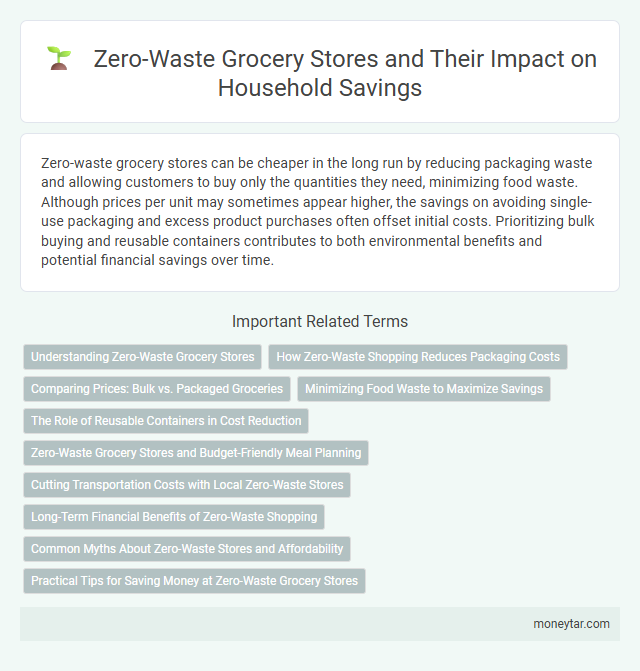 Zero-Waste Grocery Stores and Their Impact on Household Savings

Zero-waste grocery stores can be cheaper in the long run by reducing packaging waste and allowing customers to buy only the quantities they need, minimizing food waste. Although prices per unit may sometimes appear higher, the savings on avoiding single-use packaging and excess product purchases often offset initial costs. Prioritizing bulk buying and reusable containers contributes to both environmental benefits and potential financial savings over time.

Important Related Terms

Understanding Zero-Waste Grocery Stores

How Zero-Waste Shopping Reduces Packaging Costs

Comparing Prices: Bulk vs. Packaged Groceries

Minimizing Food Waste to Maximize Savings

The Role of Reusable Containers in Cost Reduction

Zero-Waste Grocery Stores and Budget-Friendly Meal Planning

Cutting Transportation Costs with Local Zero-Waste Stores

Long-Term Financial Benefits of Zero-Waste Shopping

Common Myths About Zero-Waste Stores and Affordability

Practical Tips for Saving Money at Zero-Waste Grocery Stores

moneytar.com