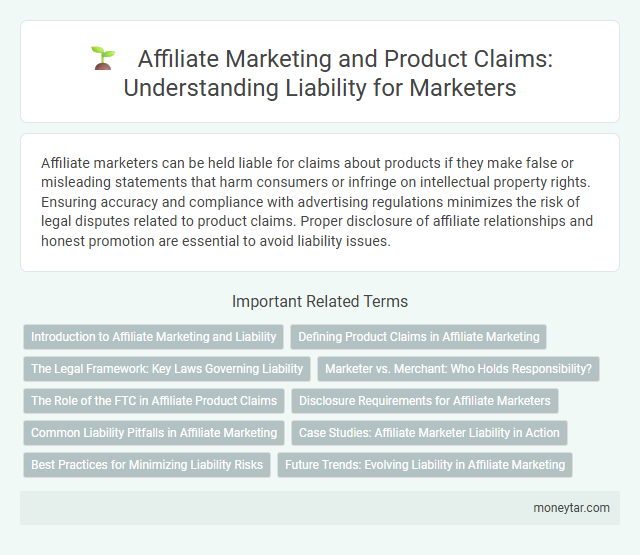 Affiliate Marketing and Product Claims: Understanding Liability for Marketers

Affiliate marketers can be held liable for claims about products if they make false or misleading statements that harm consumers or infringe on intellectual property rights. Ensuring accuracy and compliance with advertising regulations minimizes the risk of legal disputes related to product claims. Proper disclosure of affiliate relationships and honest promotion are essential to avoid liability issues.

Important Related Terms

Introduction to Affiliate Marketing and Liability

Defining Product Claims in Affiliate Marketing

The Legal Framework: Key Laws Governing Liability

Marketer vs. Merchant: Who Holds Responsibility?

The Role of the FTC in Affiliate Product Claims

Disclosure Requirements for Affiliate Marketers

Common Liability Pitfalls in Affiliate Marketing

Case Studies: Affiliate Marketer Liability in Action

Best Practices for Minimizing Liability Risks

Future Trends: Evolving Liability in Affiliate Marketing

moneytar.com