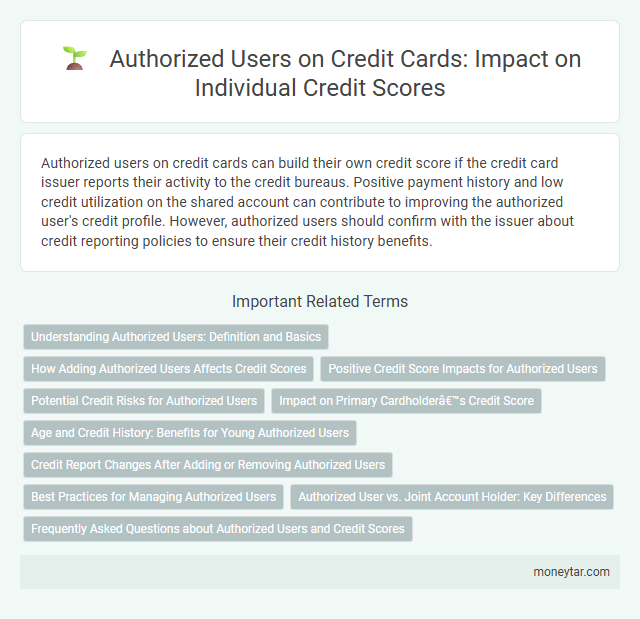 Authorized Users on Credit Cards: Impact on Individual Credit Scores

Authorized users on credit cards can build their own credit score if the credit card issuer reports their activity to the credit bureaus. Positive payment history and low credit utilization on the shared account can contribute to improving the authorized user's credit profile. However, authorized users should confirm with the issuer about credit reporting policies to ensure their credit history benefits.

Important Related Terms

Understanding Authorized Users: Definition and Basics

How Adding Authorized Users Affects Credit Scores

Positive Credit Score Impacts for Authorized Users

Potential Credit Risks for Authorized Users

Impact on Primary Cardholderâ€™s Credit Score

Age and Credit History: Benefits for Young Authorized Users

Credit Report Changes After Adding or Removing Authorized Users

Best Practices for Managing Authorized Users

Authorized User vs. Joint Account Holder: Key Differences

Frequently Asked Questions about Authorized Users and Credit Scores

moneytar.com