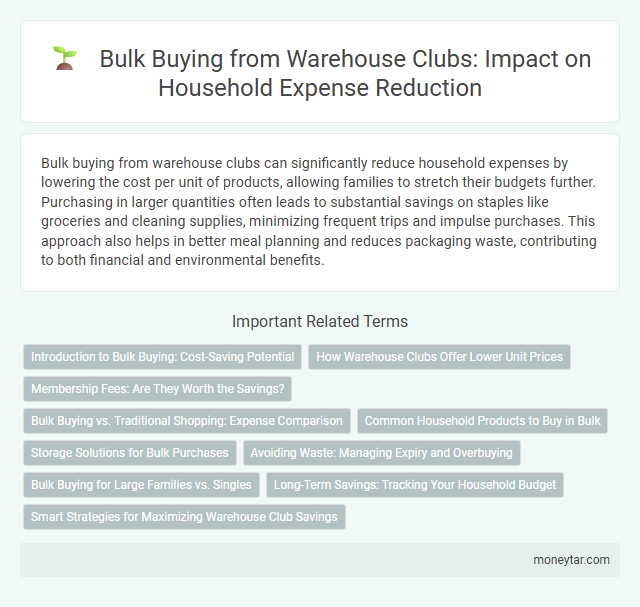 Bulk Buying from Warehouse Clubs: Impact on Household Expense Reduction

Bulk buying from warehouse clubs can significantly reduce household expenses by lowering the cost per unit of products, allowing families to stretch their budgets further. Purchasing in larger quantities often leads to substantial savings on staples like groceries and cleaning supplies, minimizing frequent trips and impulse purchases. This approach also helps in better meal planning and reduces packaging waste, contributing to both financial and environmental benefits.

Important Related Terms

Introduction to Bulk Buying: Cost-Saving Potential

How Warehouse Clubs Offer Lower Unit Prices

Membership Fees: Are They Worth the Savings?

Bulk Buying vs. Traditional Shopping: Expense Comparison

Common Household Products to Buy in Bulk

Storage Solutions for Bulk Purchases

Avoiding Waste: Managing Expiry and Overbuying

Bulk Buying for Large Families vs. Singles

Long-Term Savings: Tracking Your Household Budget

Smart Strategies for Maximizing Warehouse Club Savings

moneytar.com