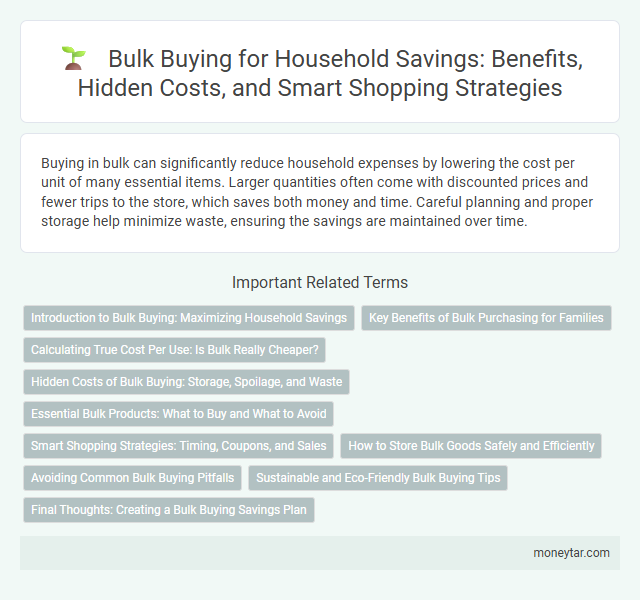 Bulk Buying for Household Savings: Benefits, Hidden Costs, and Smart Shopping Strategies

Buying in bulk can significantly reduce household expenses by lowering the cost per unit of many essential items. Larger quantities often come with discounted prices and fewer trips to the store, which saves both money and time. Careful planning and proper storage help minimize waste, ensuring the savings are maintained over time.

Important Related Terms

Introduction to Bulk Buying: Maximizing Household Savings

Key Benefits of Bulk Purchasing for Families

Calculating True Cost Per Use: Is Bulk Really Cheaper?

Hidden Costs of Bulk Buying: Storage, Spoilage, and Waste

Essential Bulk Products: What to Buy and What to Avoid

Smart Shopping Strategies: Timing, Coupons, and Sales

How to Store Bulk Goods Safely and Efficiently

Avoiding Common Bulk Buying Pitfalls

Sustainable and Eco-Friendly Bulk Buying Tips

Final Thoughts: Creating a Bulk Buying Savings Plan

moneytar.com