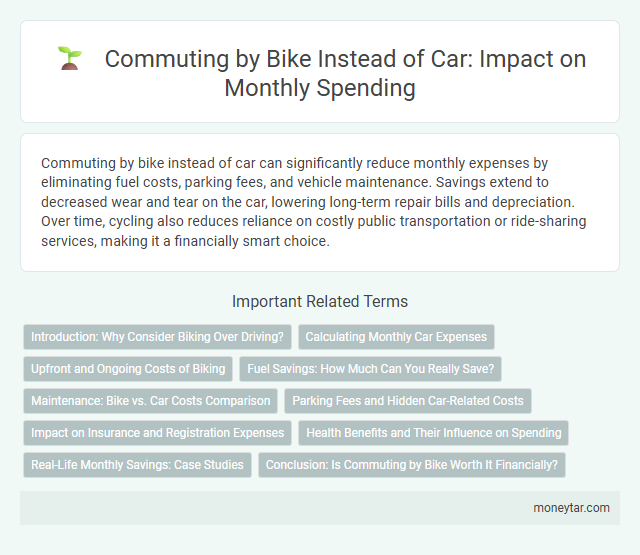 Commuting by Bike Instead of Car: Impact on Monthly Spending

Commuting by bike instead of car can significantly reduce monthly expenses by eliminating fuel costs, parking fees, and vehicle maintenance. Savings extend to decreased wear and tear on the car, lowering long-term repair bills and depreciation. Over time, cycling also reduces reliance on costly public transportation or ride-sharing services, making it a financially smart choice.

Important Related Terms

Introduction: Why Consider Biking Over Driving?

Calculating Monthly Car Expenses

Upfront and Ongoing Costs of Biking

Fuel Savings: How Much Can You Really Save?

Maintenance: Bike vs. Car Costs Comparison

Parking Fees and Hidden Car-Related Costs

Impact on Insurance and Registration Expenses

Health Benefits and Their Influence on Spending

Real-Life Monthly Savings: Case Studies

Conclusion: Is Commuting by Bike Worth It Financially?

moneytar.com